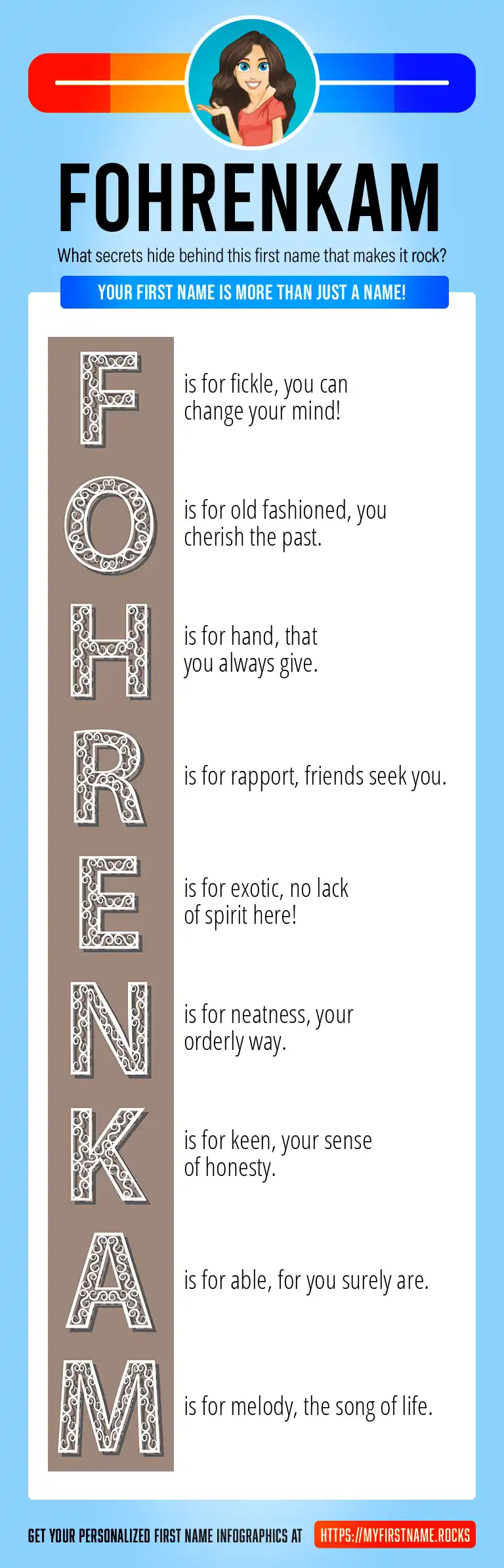 FOHRENKAM

What secrets hide behind this first name that makes it rock?

YOUR FIRST NAME IS MORE THAN JUST A NAME!

F is for fickle, you can change your mind!

O is for old fashioned, you cherish the past.

H is for hand, that you always give.

R is for rapport, friends seek you.

E is for exotic, no lack of spirit here!

N is for neatness, your orderly way.

K is for keen, your sense of honesty.

A is for able, for you surely are.

M is for melody, the song of life.

GET YOUR PERSONALIZED FIRST NAME INFOGRAPHICS AT HTTPS://MYFIRSTNAME.ROCKS