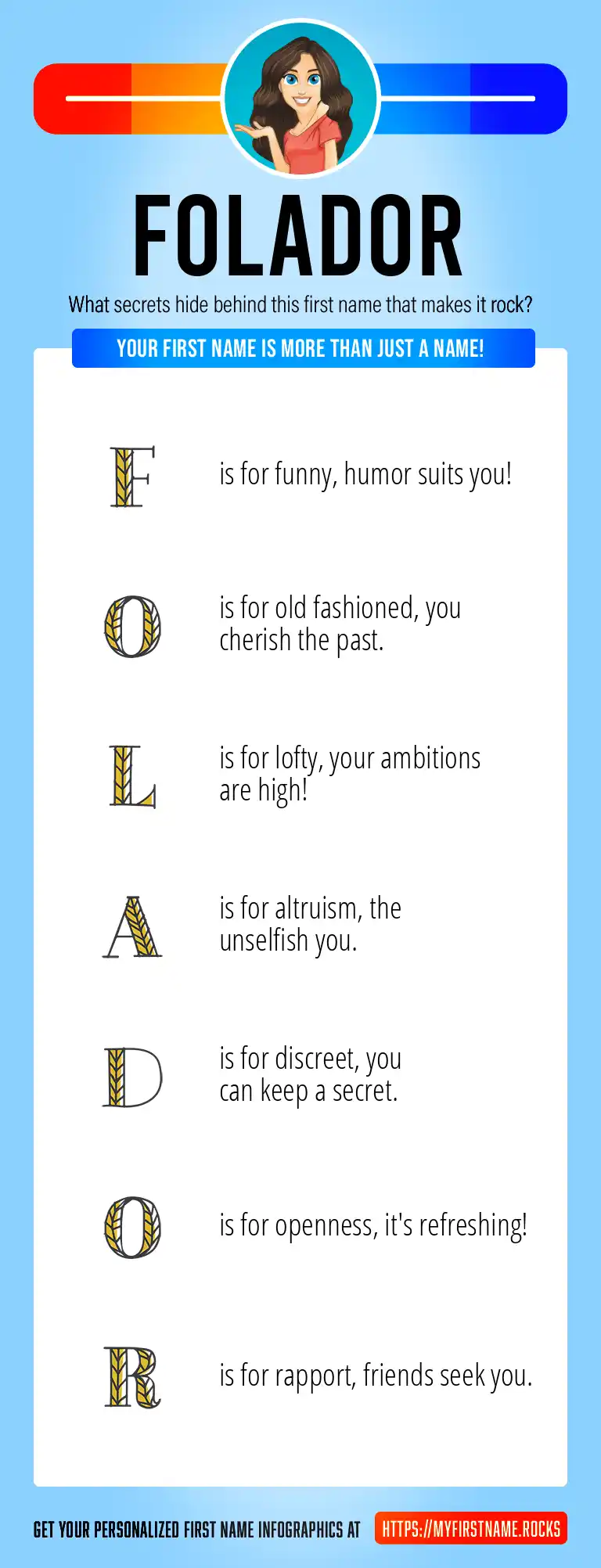 FOLADOR

What secrets hide behind this first name that makes it rock?

YOUR FIRST NAME IS MORE THAN JUST A NAME!

F is for funny, humor suits you!

O is for old fashioned, you cherish the past.

L is for lofty, your ambitions are high!

A is for altruism, the unselfish you.

D is for discreet, you can keep a secret.

O is for openness, it's refreshing!

R is for rapport, friends seek you.

GET YOUR PERSONALIZED FIRST NAME INFOGRAPHICS AT HTTPS://MYFIRSTNAME.ROCKS