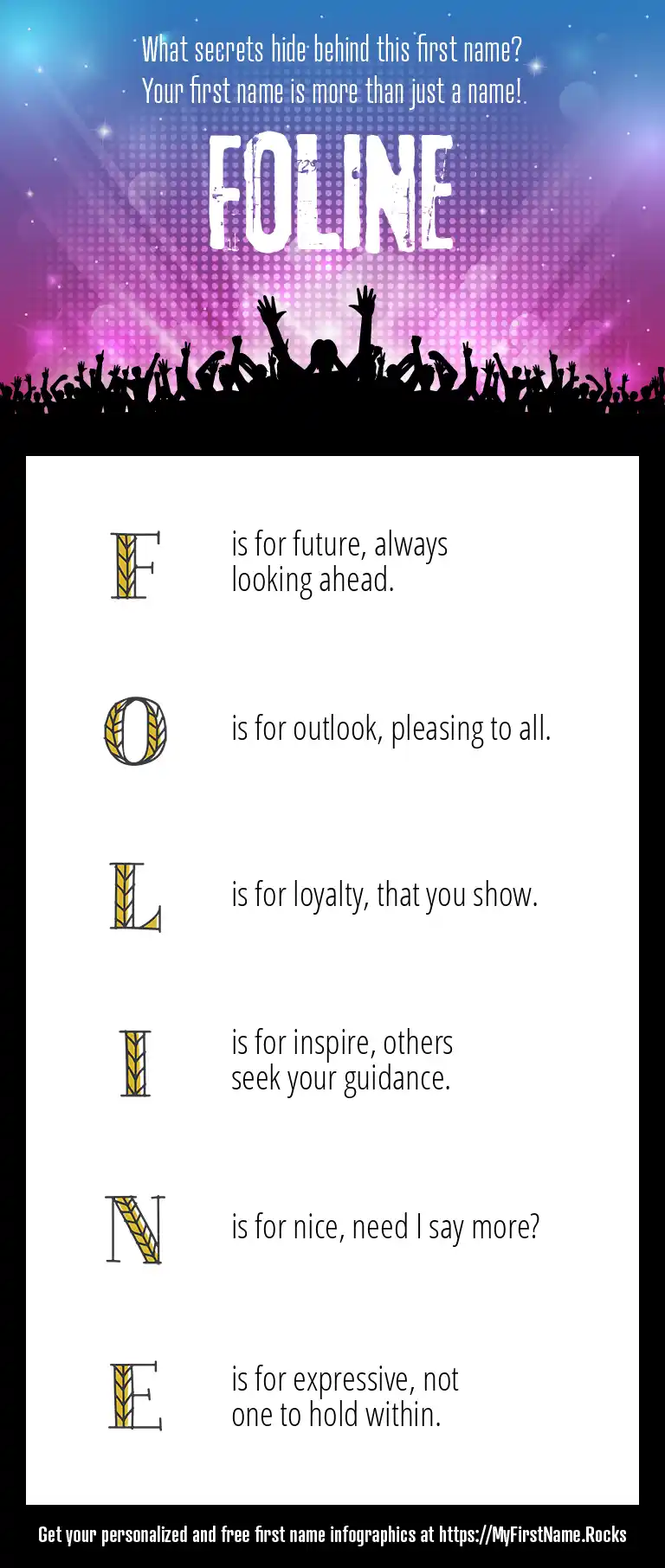 What secrets hide behind this first name?
Your first name is more than just a name!

FOLINE

F is for future, always looking ahead.

O is for outlook, pleasing to all.

L is for loyalty, that you show.

I is for inspire, others seek your guidance.

N is for nice, need I say more?

E is for expressive, not one to hold within.

Get your personalized and free first name infographics at https://MyFirstName.Rocks