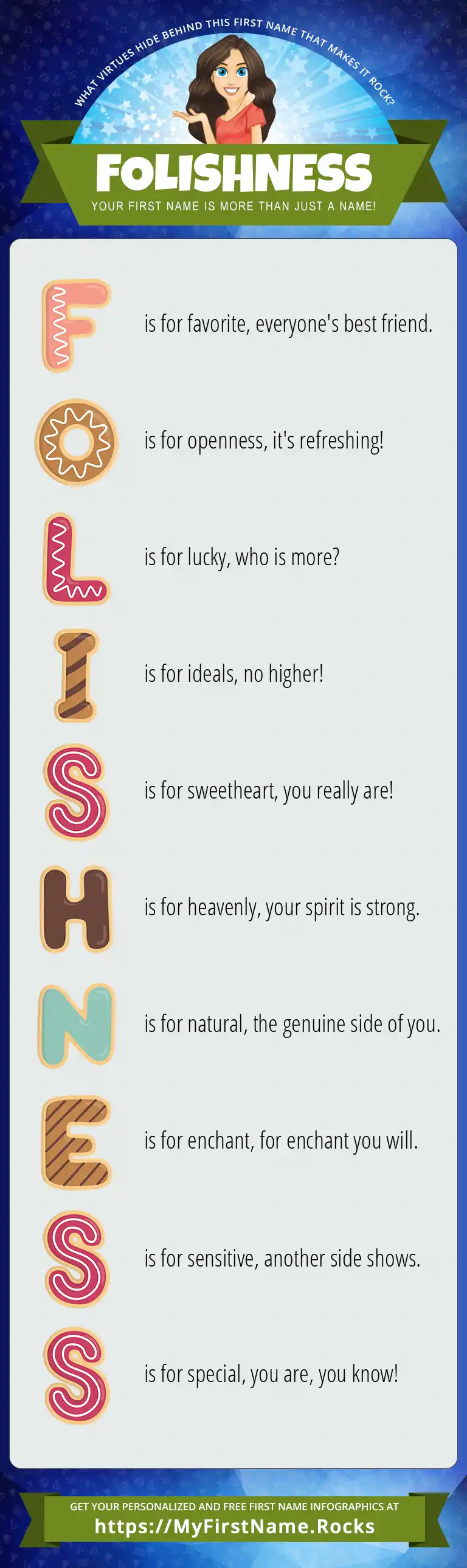 WHAT VIRTUES HIDE BEHIND THIS FIRST NAME THAT MAKES IT ROCK?

FOLISHNESS

YOUR FIRST NAME IS MORE THAN JUST A NAME!

F is for favorite, everyone's best friend.

O is for openness, it's refreshing!

L is for lucky, who is more?

I is for ideals, no higher!

S is for sweetheart, you really are!

H is for heavenly, your spirit is strong.

N is for natural, the genuine side of you.

E is for enchant, for enchant you will.

S is for sensitive, another side shows.

S is for special, you are, you know!

GET YOUR PERSONALIZED AND FREE FIRST NAME INFOGRAPHICS AT
https://MyFirstName.Rocks