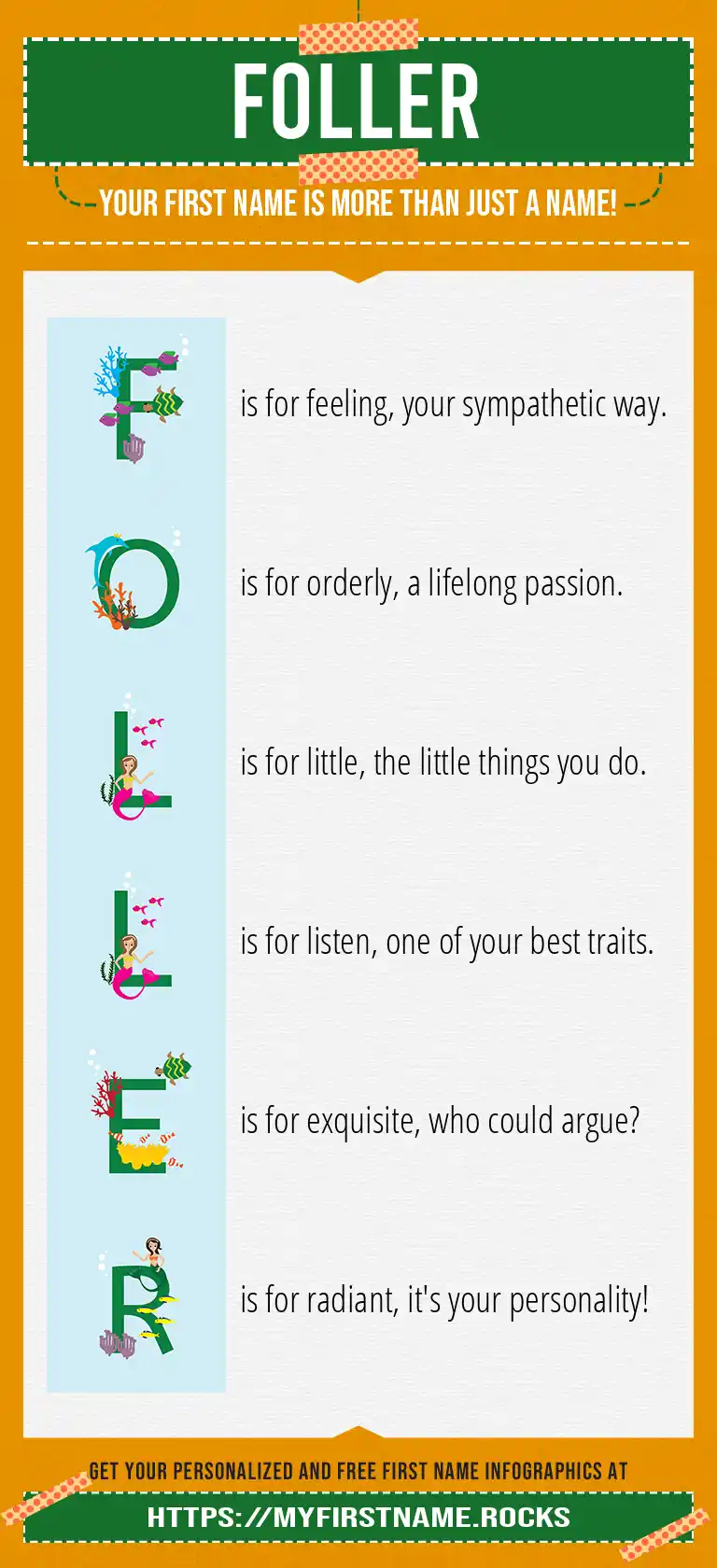 FOLLER

YOUR FIRST NAME IS MORE THAN JUST A NAME!

F is for feeling, your sympathetic way.

O is for orderly, a lifelong passion.

L is for little, the little things you do.

L is for listen, one of your best traits.

E is for exquisite, who could argue?

R is for radiant, it's your personality!

GET YOUR PERSONALIZED AND FREE FIRST NAME INFOGRAPHICS AT

HTTPS://MYFIRSTNAME.ROCKS