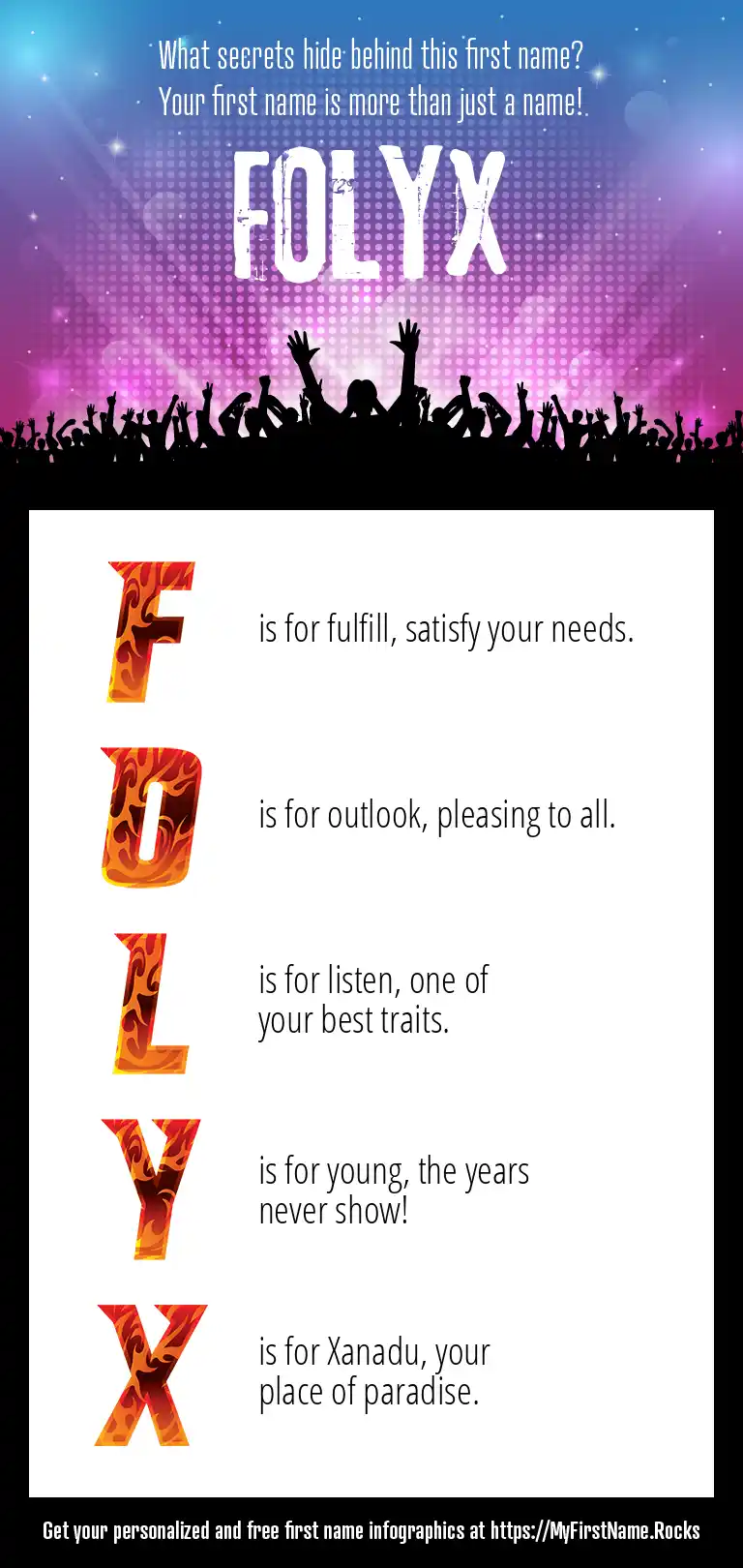 What secrets hide behind this first name?
Your first name is more than just a name!

FOLYX

F is for fulfill, satisfy your needs.

O is for outlook, pleasing to all.

L is for listen, one of your best traits.

Y is for young, the years never show!

X is for Xanadu, your place of paradise.

Get your personalized and free first name infographics at https://MyFirstName.Rocks