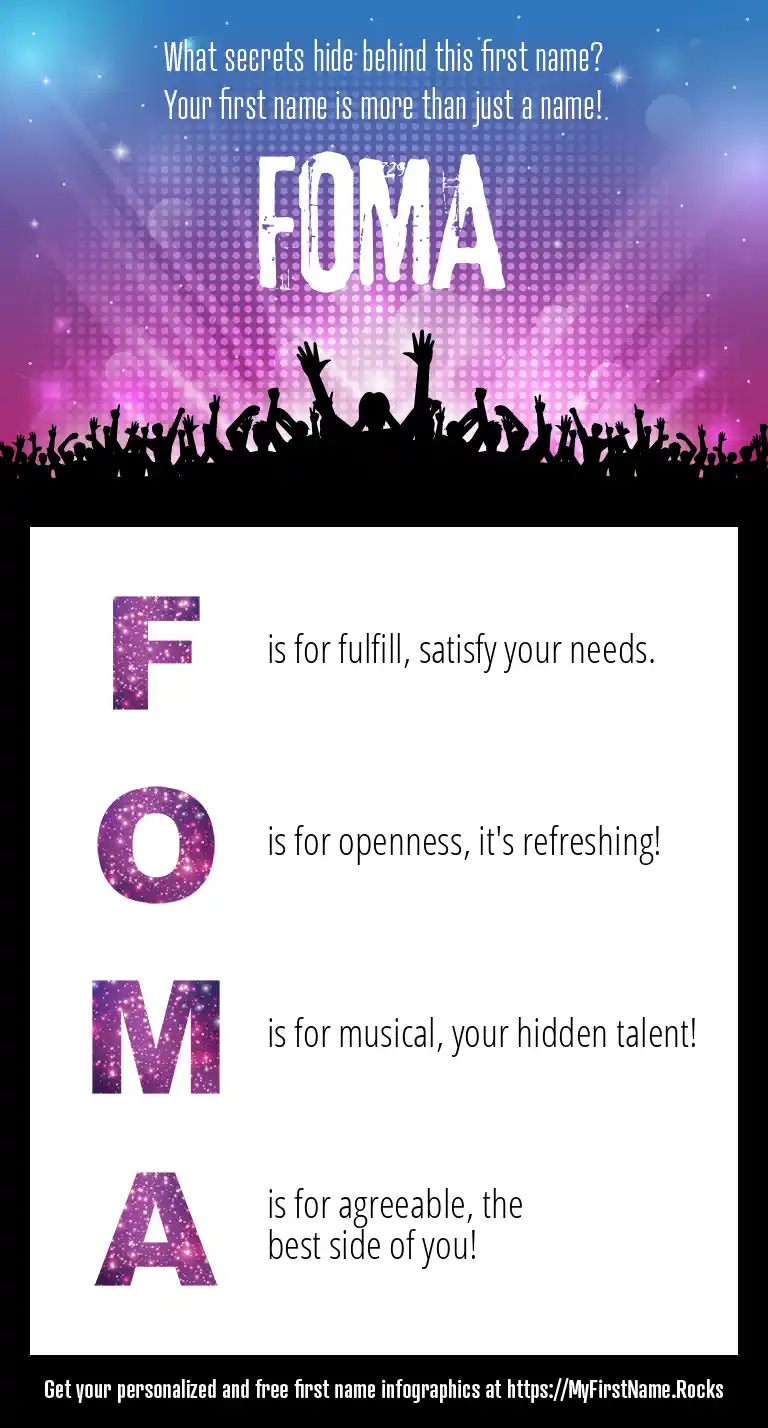 What secrets hide behind this first name?
Your first name is more than just a name!

FOMA

F is for fulfill, satisfy your needs.

O is for openness, it's refreshing!

M is for musical, your hidden talent!

A is for agreeable, the best side of you!

Get your personalized and free first name infographics at https://MyFirstName.Rocks