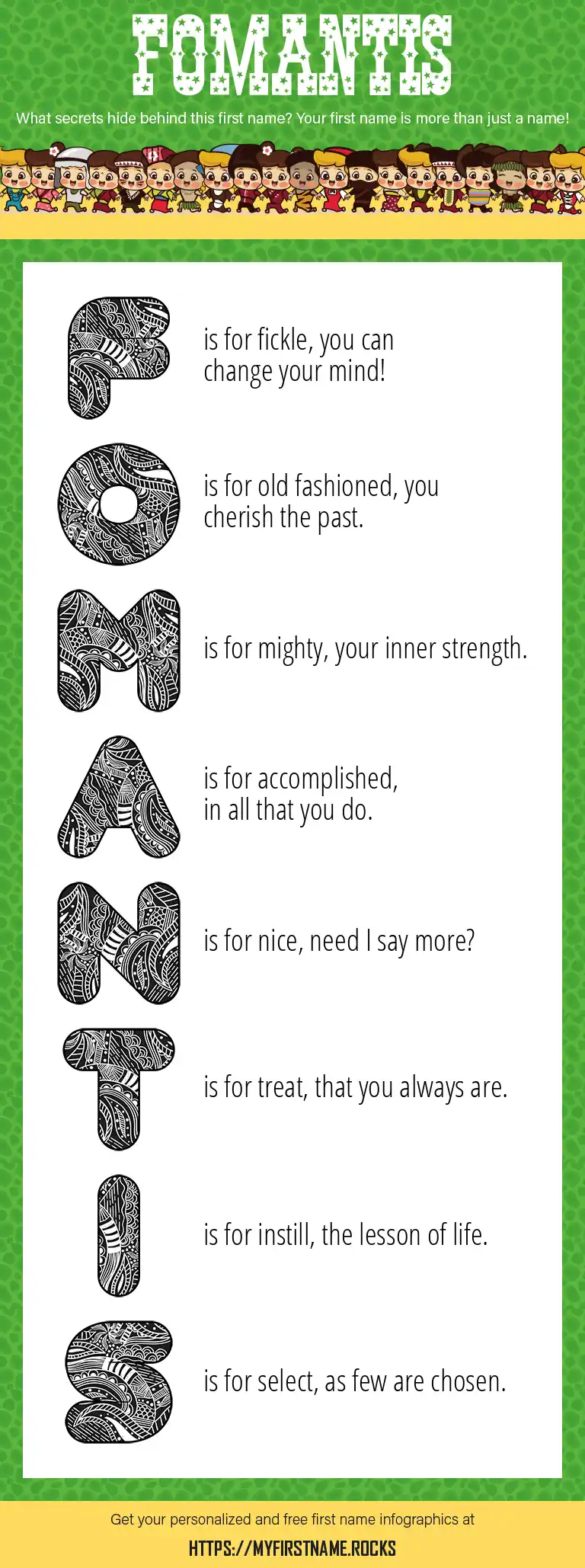 FOMANTIS

What secrets hide behind this first name? Your first name is more than just a name!

F is for fickle, you can change your mind!

O is for old fashioned, you cherish the past.

M is for mighty, your inner strength.

A is for accomplished, in all that you do.

N is for nice, need I say more?

T is for treat, that you always are.

I is for instill, the lesson of life.

S is for select, as few are chosen.

Get your personalized and free first name infographics at

HTTPS://MYFIRSTNAME.ROCKS