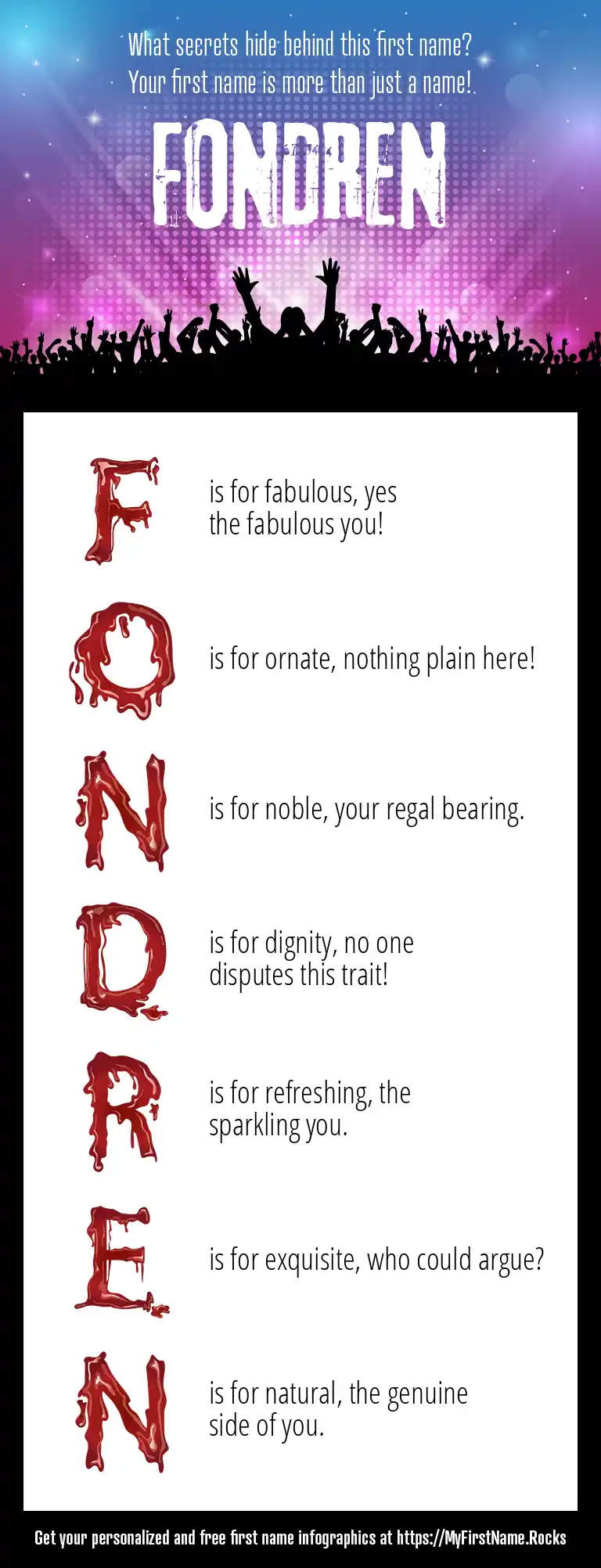 What secrets hide behind this first name?
Your first name is more than just a name!

FONDREN

F is for fabulous, yes the fabulous you!

O is for ornate, nothing plain here!

N is for noble, your regal bearing.

D is for dignity, no one disputes this trait!

R is for refreshing, the sparkling you.

E is for exquisite, who could argue?

N is for natural, the genuine side of you.

Get your personalized and free first name infographics at https://MyFirstName.Rocks