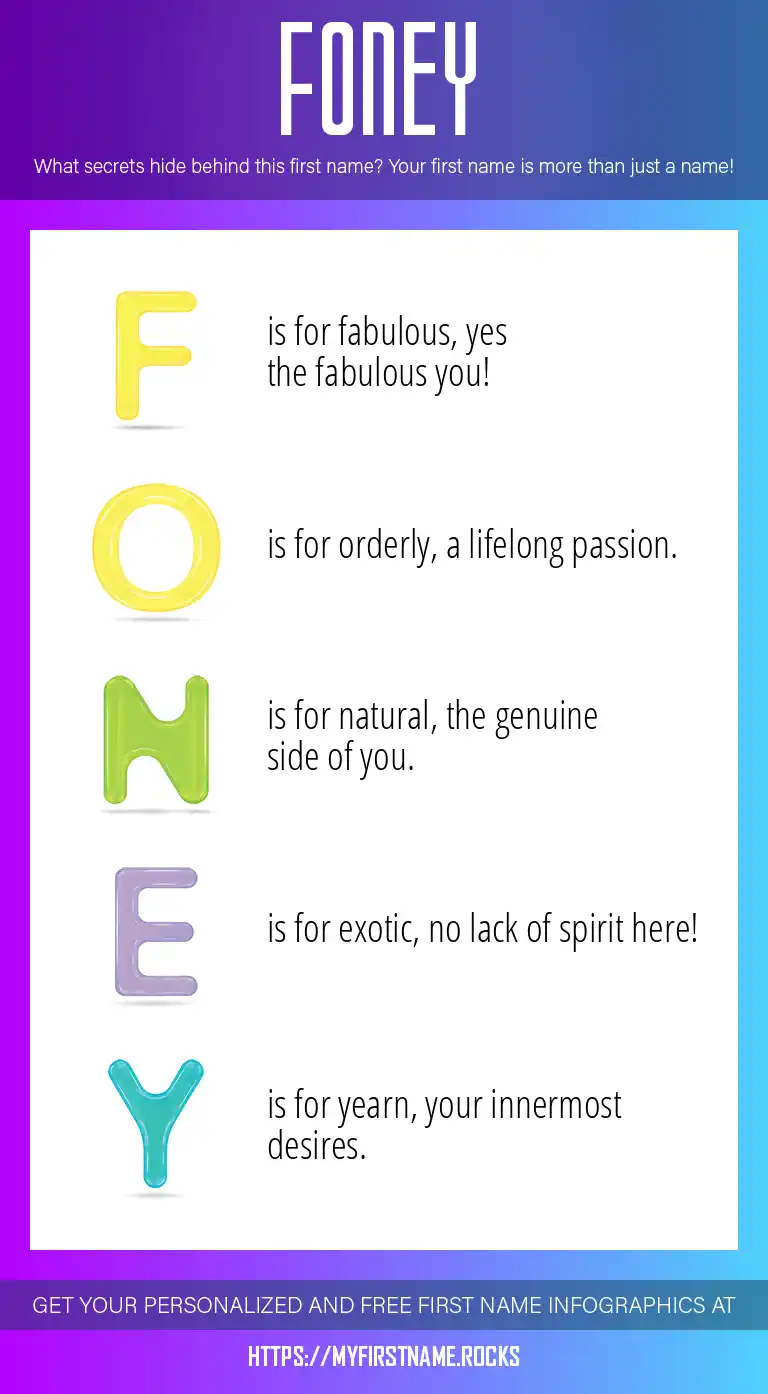 FONEY

What secrets hide behind this first name? Your first name is more than just a name!

F is for fabulous, yes the fabulous you!

O is for orderly, a lifelong passion.

N is for natural, the genuine side of you.

E is for exotic, no lack of spirit here!

Y is for yearn, your innermost desires.

GET YOUR PERSONALIZED AND FREE FIRST NAME INFOGRAPHICS AT

HTTPS://MYFIRSTNAME.ROCKS