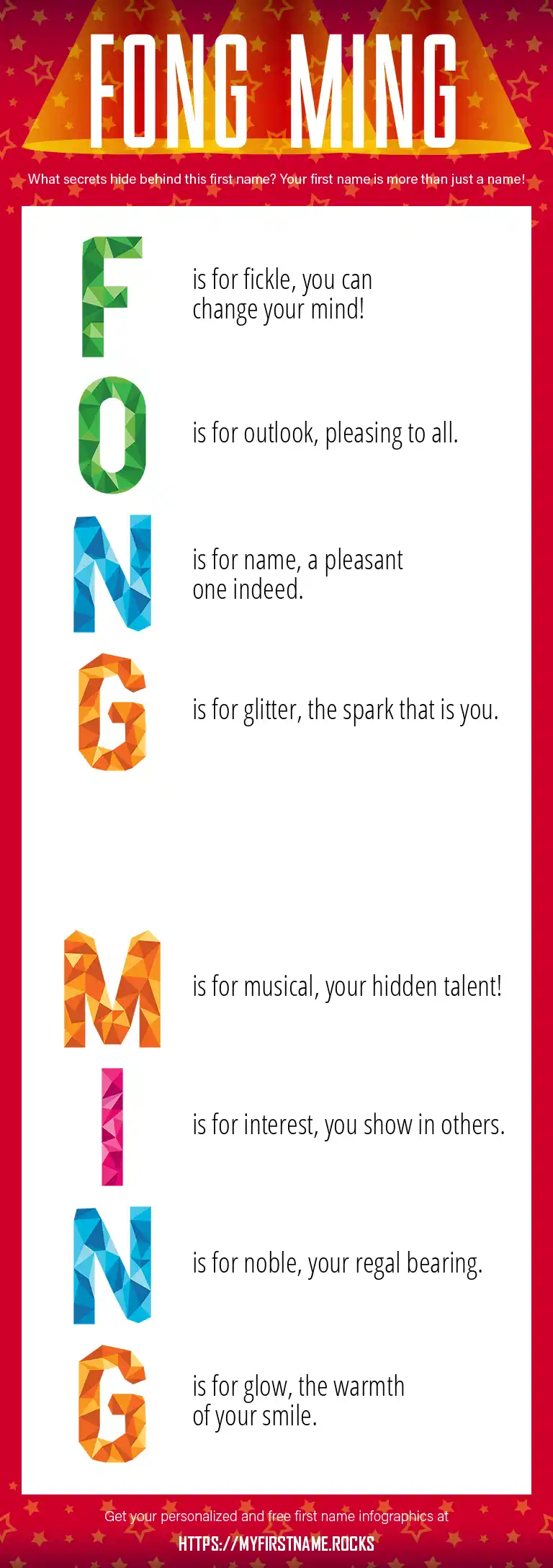 FONG MING

What secrets hide behind this first name? Your first name is more than just a name!

F is for fickle, you can change your mind!

O is for outlook, pleasing to all.

N is for name, a pleasant one indeed.

G is for glitter, the spark that is you.

M is for musical, your hidden talent!

I is for interest, you show in others.

N is for noble, your regal bearing.

G is for glow, the warmth of your smile.

Get your personalized and free first name infographics at

HTTPS://MYFIRSTNAME.ROCKS