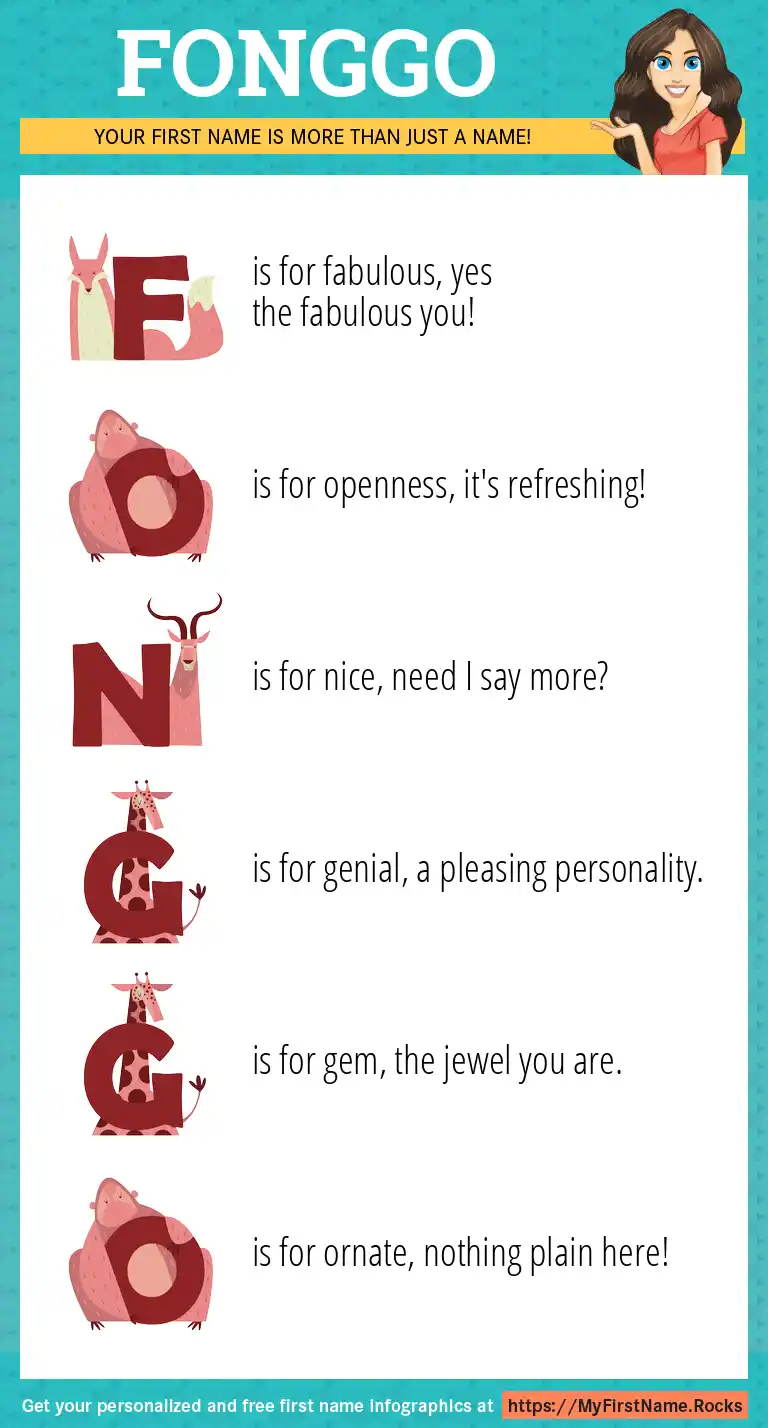 FONGGO

YOUR FIRST NAME IS MORE THAN JUST A NAME!

F is for fabulous, yes the fabulous you!

O is for openness, it's refreshing!

N is for nice, need I say more?

G is for genial, a pleasing personality.

G is for gem, the jewel you are.

O is for ornate, nothing plain here!

Get your personalized and free first name infographics at https://MyFirstName.Rocks