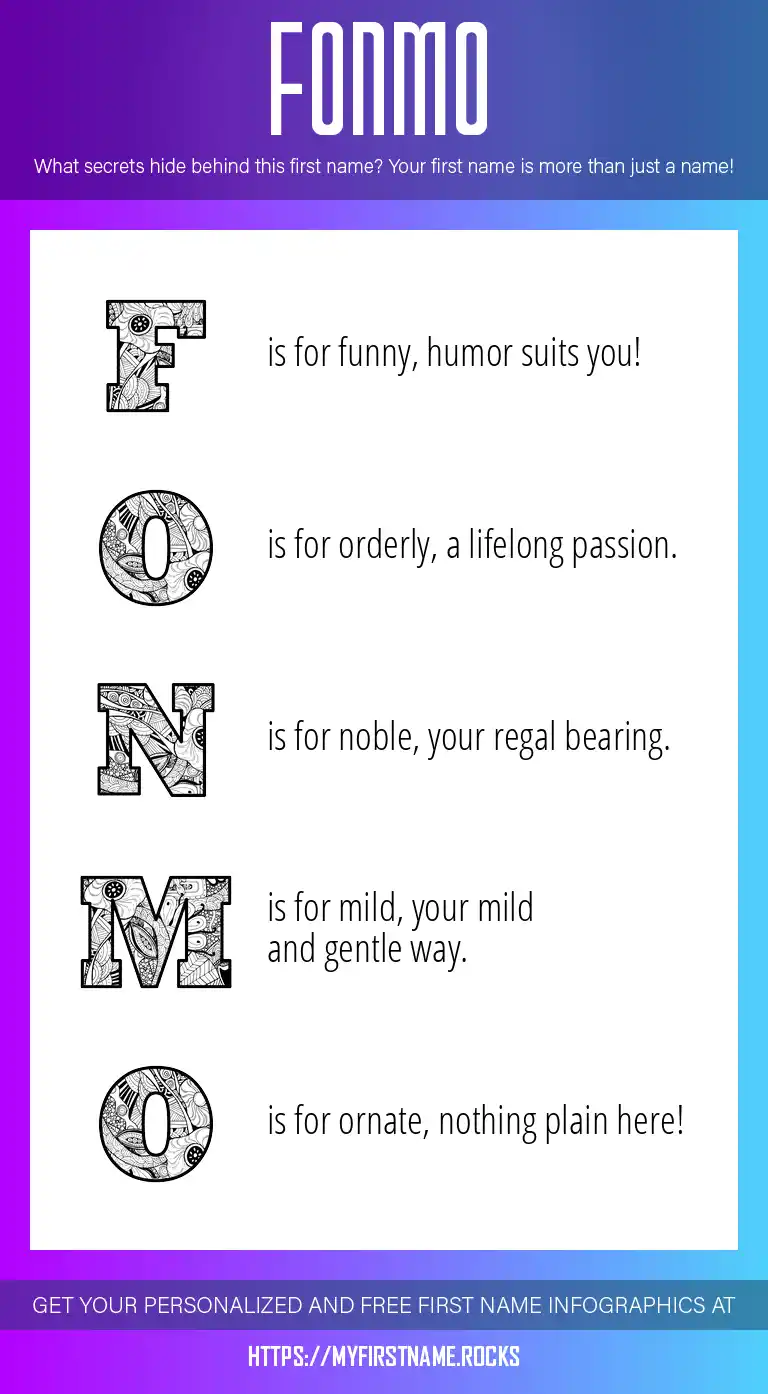 FONMO

What secrets hide behind this first name? Your first name is more than just a name!

F is for funny, humor suits you!

O is for orderly, a lifelong passion.

N is for noble, your regal bearing.

M is for mild, your mild and gentle way.

O is for ornate, nothing plain here!

GET YOUR PERSONALIZED AND FREE FIRST NAME INFOGRAPHICS AT

HTTPS://MYFIRSTNAME.ROCKS