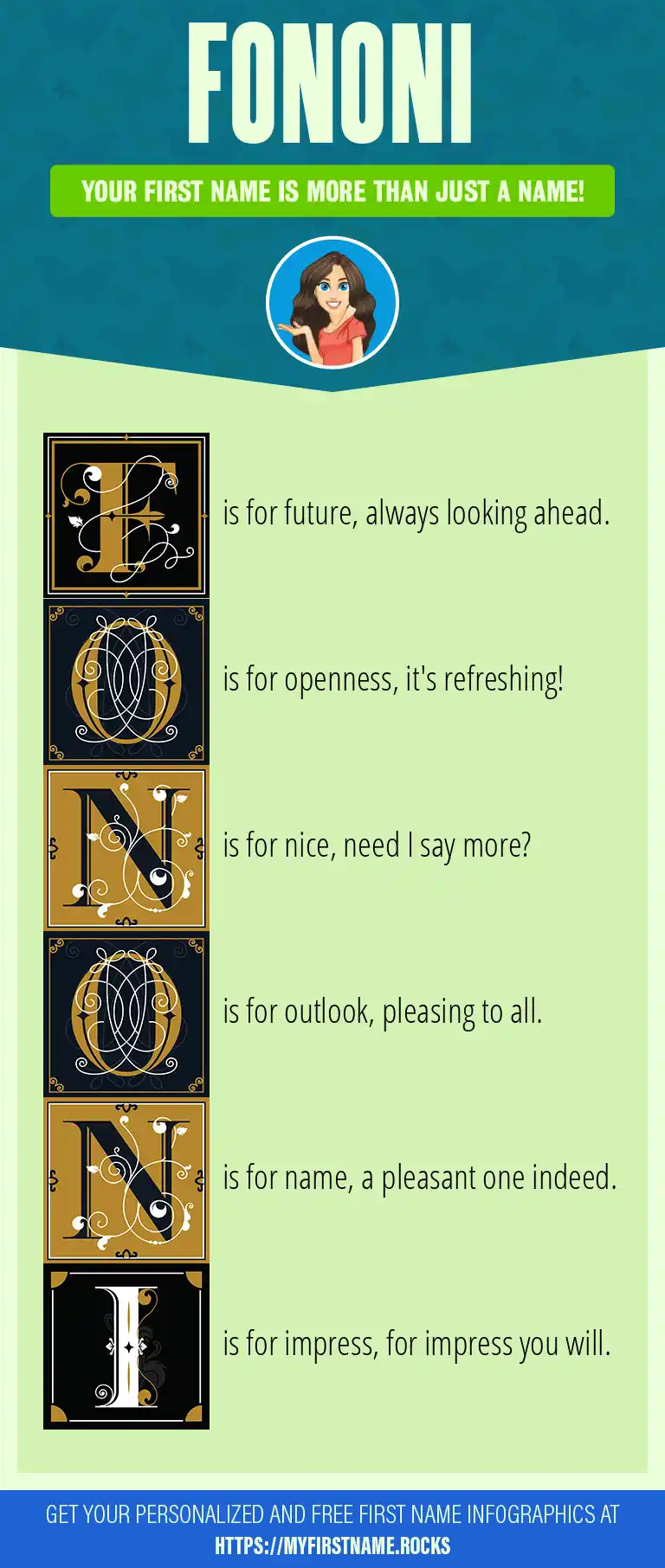 FONONI

YOUR FIRST NAME IS MORE THAN JUST A NAME!

F is for future, always looking ahead.

O is for openness, it's refreshing!

N is for nice, need I say more?

O is for outlook, pleasing to all.

N is for name, a pleasant one indeed.

I is for impress, for impress you will.

GET YOUR PERSONALIZED AND FREE FIRST NAME INFOGRAPHICS AT HTTPS://MYFIRSTNAME.ROCKS