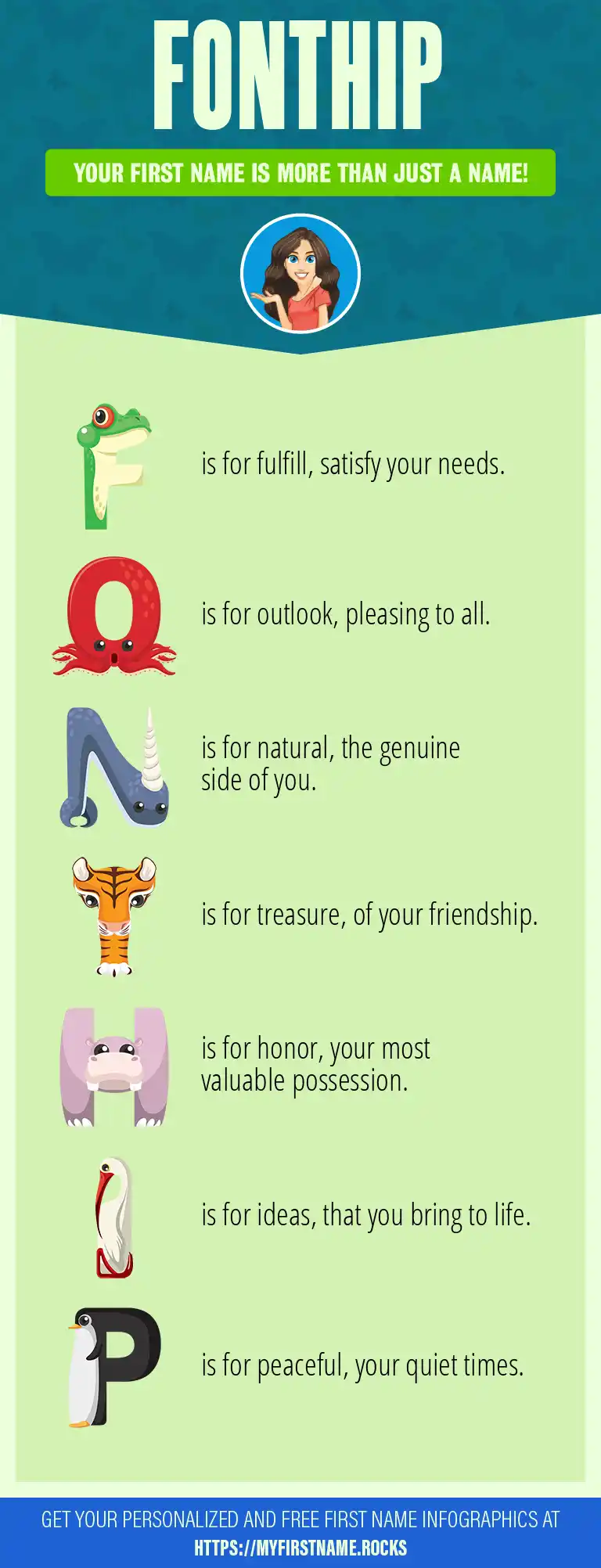 FONTHIP

YOUR FIRST NAME IS MORE THAN JUST A NAME!

F is for fulfill, satisfy your needs.

O is for outlook, pleasing to all.

N is for natural, the genuine side of you.

T is for treasure, of your friendship.

H is for honor, your most valuable possession.

I is for ideas, that you bring to life.

P is for peaceful, your quiet times.

GET YOUR PERSONALIZED AND FREE FIRST NAME INFOGRAPHICS AT HTTPS://MYFIRSTNAME.ROCKS