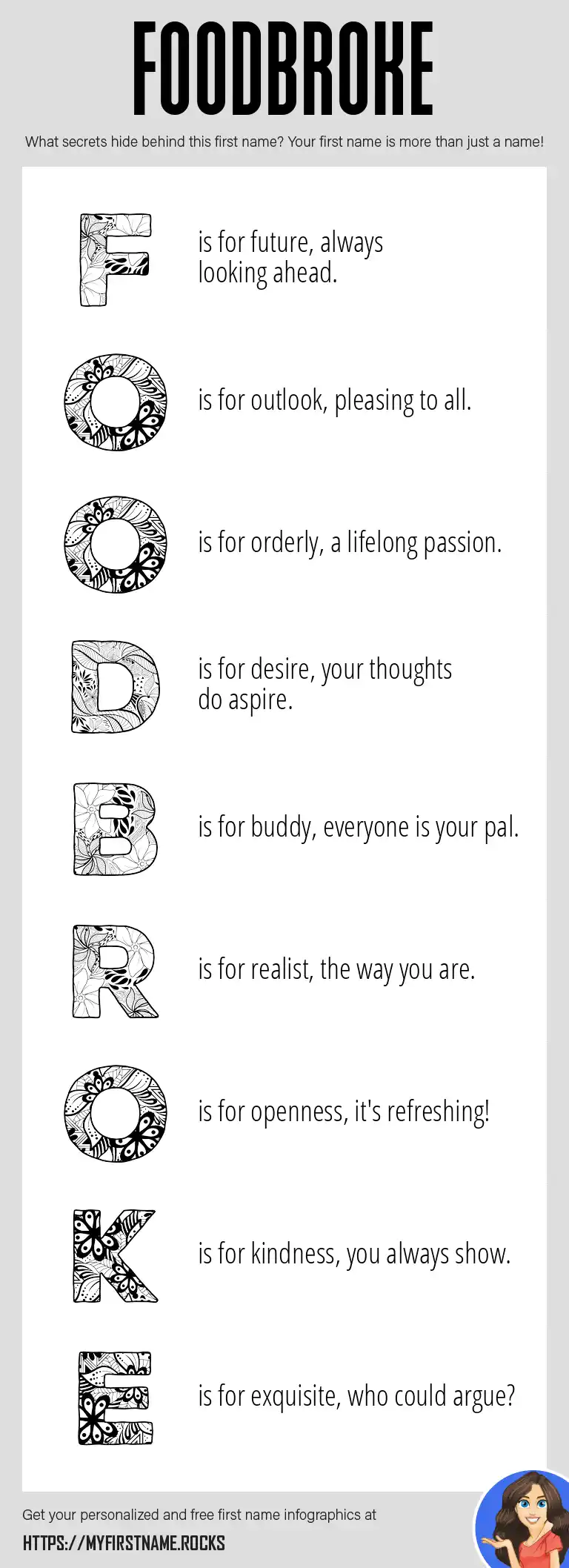 FOODBROKE

What secrets hide behind this first name? Your first name is more than just a name!

F is for future, always looking ahead.

O is for outlook, pleasing to all.

O is for orderly, a lifelong passion.

D is for desire, your thoughts do aspire.

B is for buddy, everyone is your pal.

R is for realist, the way you are.

O is for openness, it's refreshing!

K is for kindness, you always show.

E is for exquisite, who could argue?

Get your personalized and free first name infographics at

HTTPS://MYFIRSTNAME.ROCKS