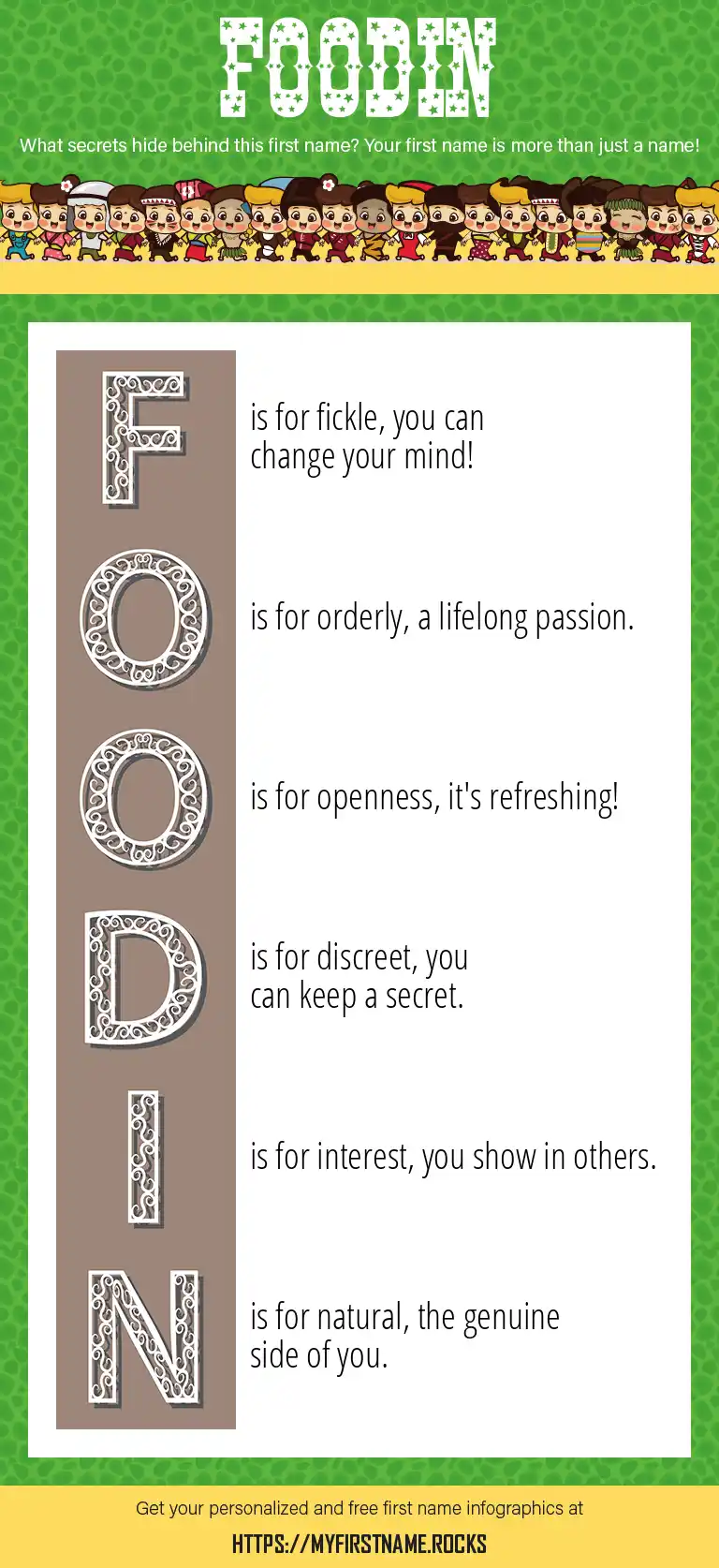 FOODIN

What secrets hide behind this first name? Your first name is more than just a name!

F is for fickle, you can change your mind!

O is for orderly, a lifelong passion.

O is for openness, it's refreshing!

D is for discreet, you can keep a secret.

I is for interest, you show in others.

N is for natural, the genuine side of you.

Get your personalized and free first name infographics at

HTTPS://MYFIRSTNAME.ROCKS