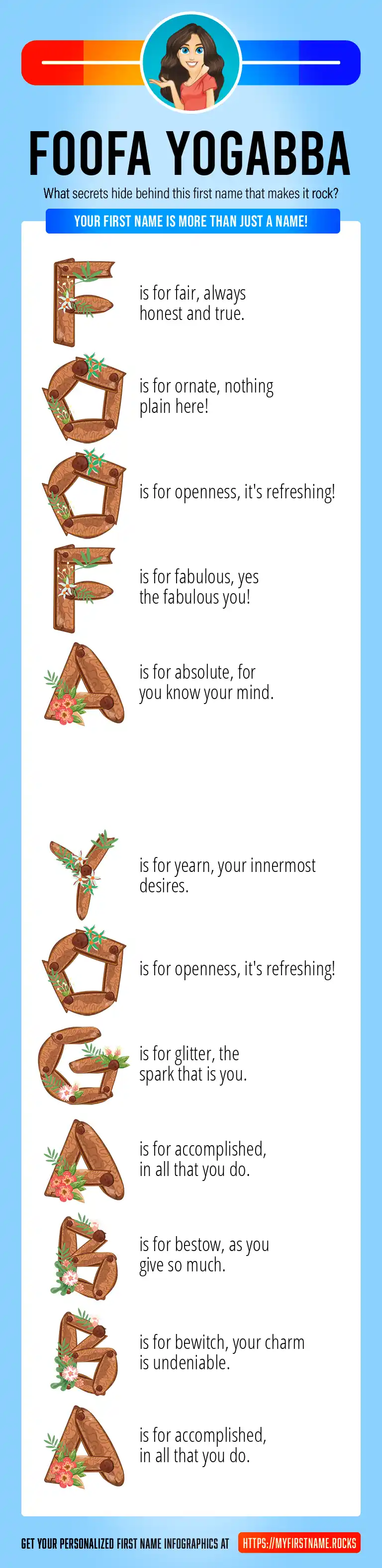 FOOFA YOGABBA

What secrets hide behind this first name that makes it rock?

YOUR FIRST NAME IS MORE THAN JUST A NAME!

F is for fair, always honest and true.

O is for ornate, nothing plain here!

O is for openness, it's refreshing!

F is for fabulous, yes the fabulous you!

A is for absolute, for you know your mind.

Y is for yearn, your innermost desires.

O is for openness, it's refreshing!

G is for glitter, the spark that is you.

A is for accomplished, in all that you do.

B is for bestow, as you give so much.

B is for bewitch, your charm is undeniable.

A is for accomplished, in all that you do.

GET YOUR PERSONALIZED FIRST NAME INFOGRAPHICS AT HTTPS://MYFIRSTNAME.ROCKS