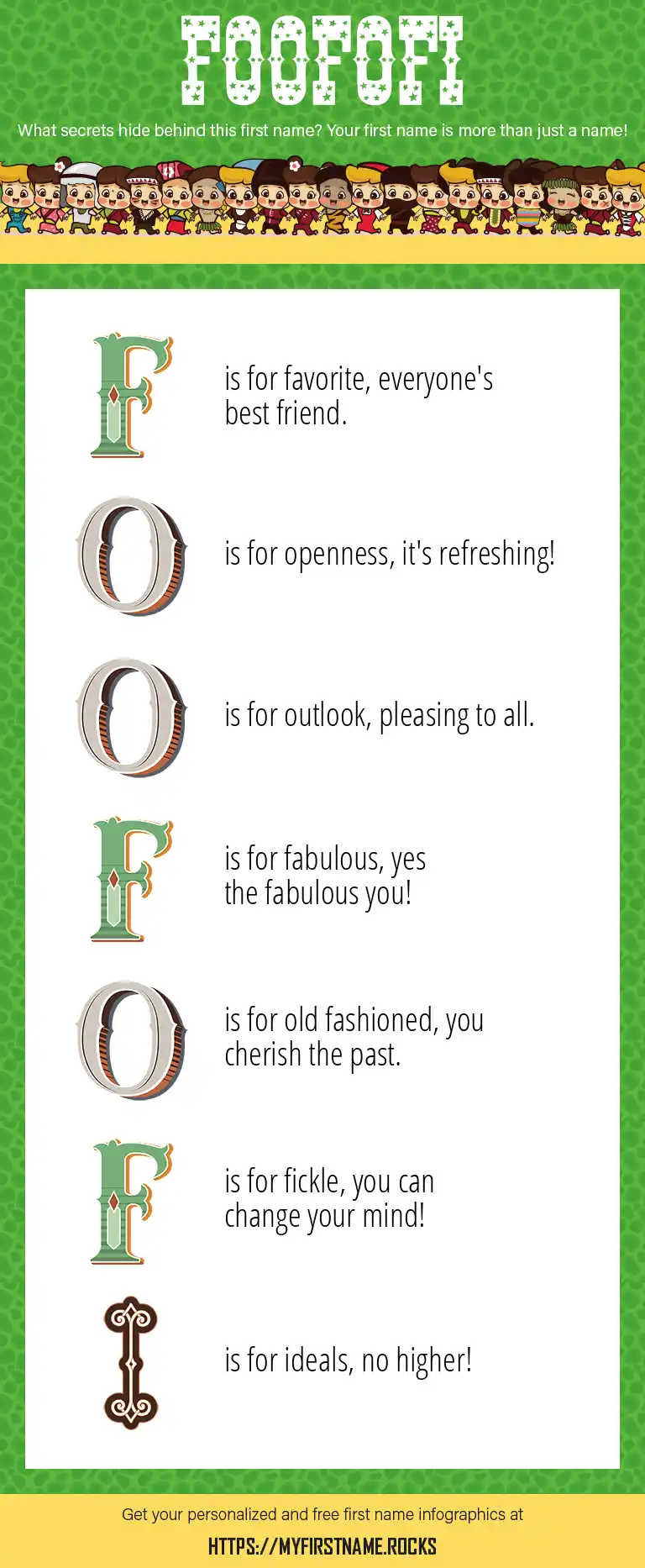 FOOFOFI

What secrets hide behind this first name? Your first name is more than just a name!

F is for favorite, everyone's best friend.

O is for openness, it's refreshing!

O is for outlook, pleasing to all.

F is for fabulous, yes the fabulous you!

O is for old fashioned, you cherish the past.

F is for fickle, you can change your mind!

I is for ideals, no higher!

Get your personalized and free first name infographics at

HTTPS://MYFIRSTNAME.ROCKS