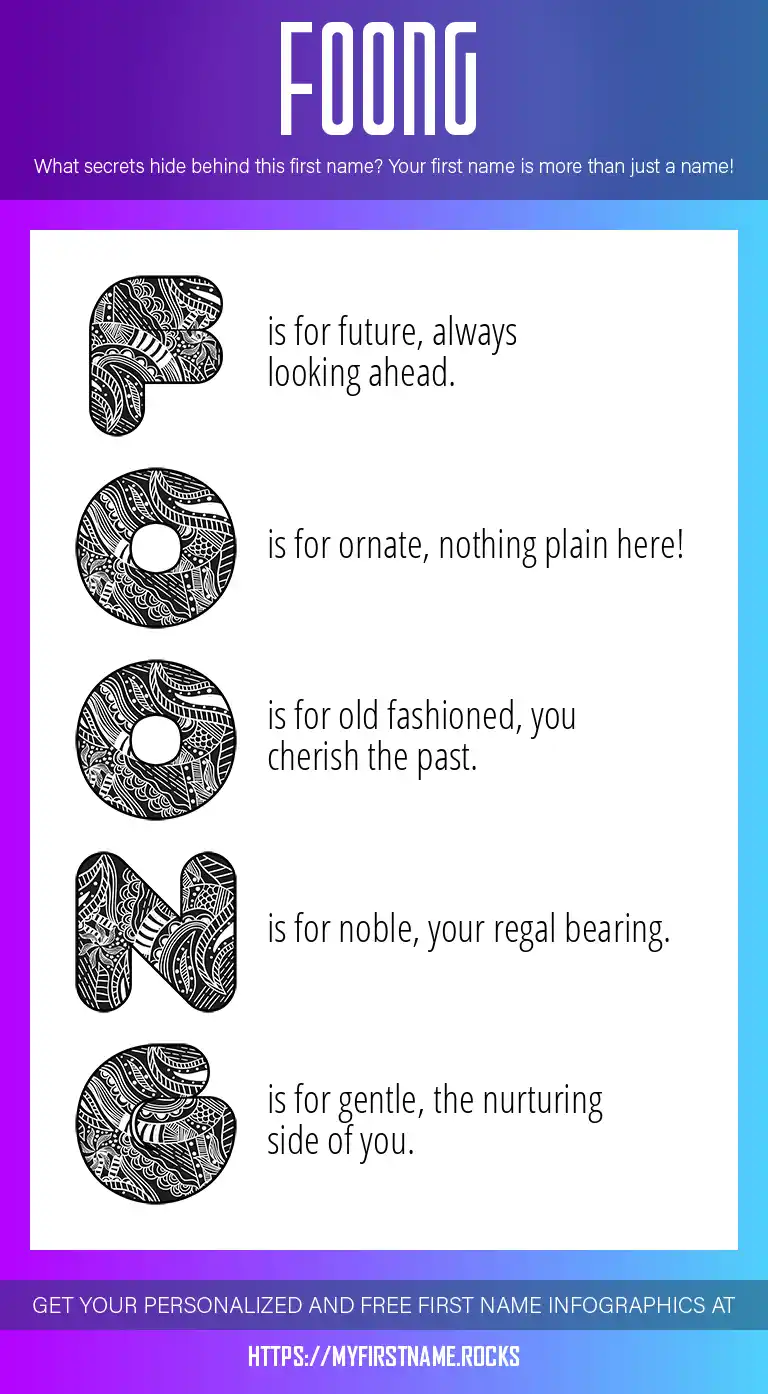 FOONG

What secrets hide behind this first name? Your first name is more than just a name!

F is for future, always looking ahead.

O is for ornate, nothing plain here!

O is for old fashioned, you cherish the past.

N is for noble, your regal bearing.

G is for gentle, the nurturing side of you.

GET YOUR PERSONALIZED AND FREE FIRST NAME INFOGRAPHICS AT

HTTPS://MYFIRSTNAME.ROCKS