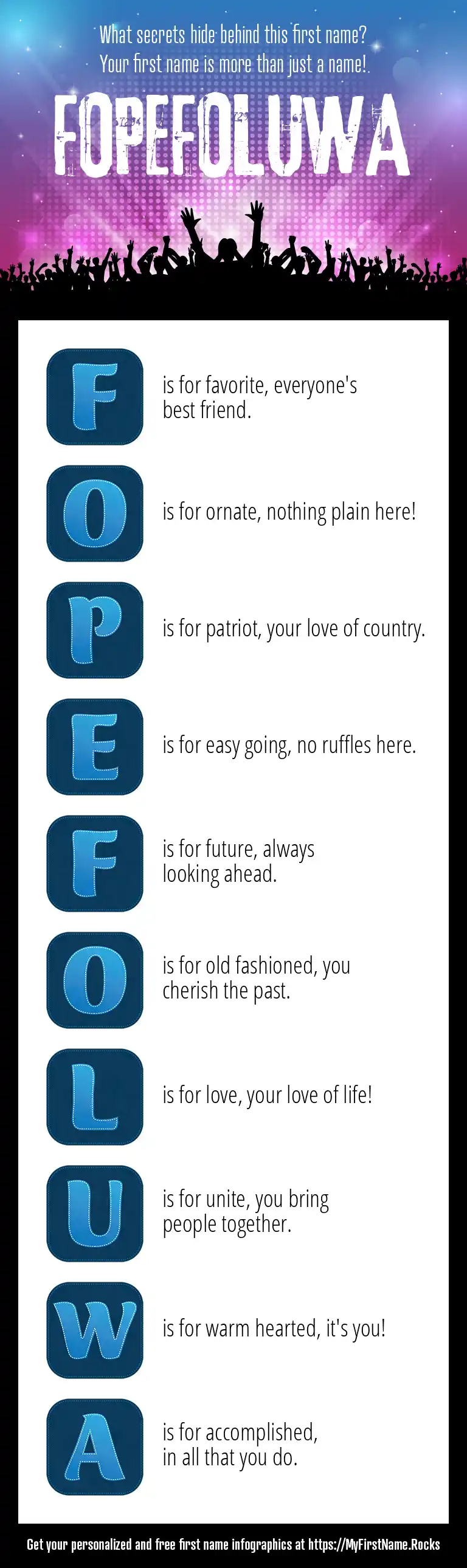 What secrets hide behind this first name?
Your first name is more than just a name!

FOPEFOLUWA

F is for favorite, everyone's best friend.

O is for ornate, nothing plain here!

P is for patriot, your love of country.

E is for easy going, no ruffles here.

F is for future, always looking ahead.

O is for old fashioned, you cherish the past.

L is for love, your love of life!

U is for unite, you bring people together.

W is for warm hearted, it's you!

A is for accomplished, in all that you do.

Get your personalized and free first name infographics at https://MyFirstName.Rocks