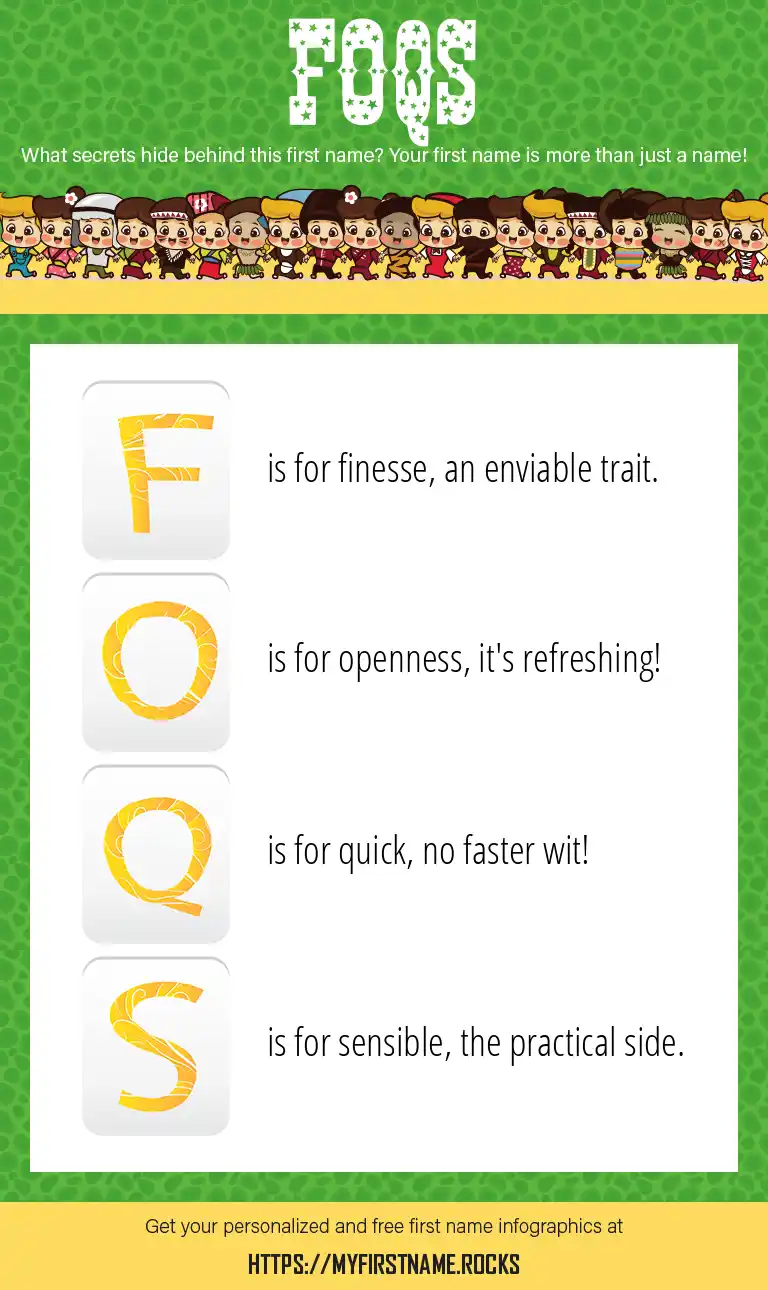 FOQS

What secrets hide behind this first name? Your first name is more than just a name!

F is for finesse, an enviable trait.

O is for openness, it's refreshing!

Q is for quick, no faster wit!

S is for sensible, the practical side.

Get your personalized and free first name infographics at

HTTPS://MYFIRSTNAME.ROCKS