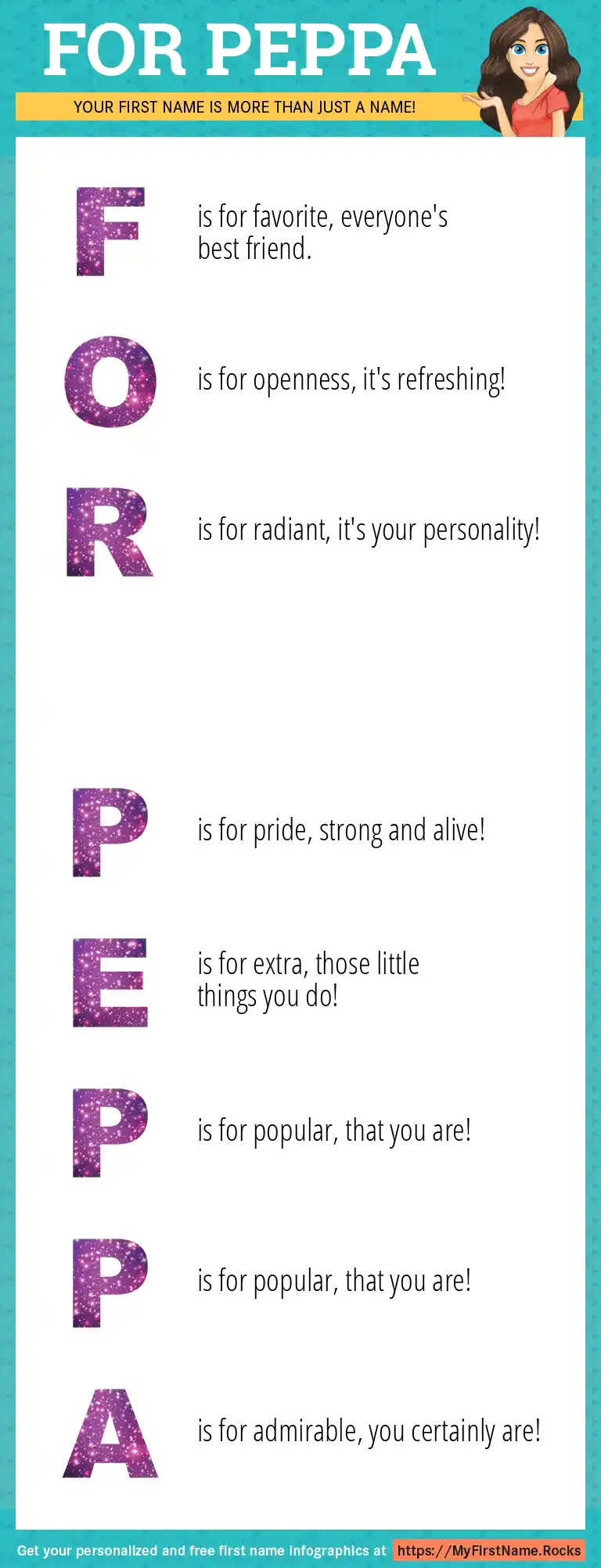 FOR PEPPA

YOUR FIRST NAME IS MORE THAN JUST A NAME!

F is for favorite, everyone's best friend.

O is for openness, it's refreshing!

R is for radiant, it's your personality!

P is for pride, strong and alive!

E is for extra, those little things you do!

P is for popular, that you are!

P is for popular, that you are!

A is for admirable, you certainly are!

Get your personalized and free first name infographics at https://MyFirstName.Rocks