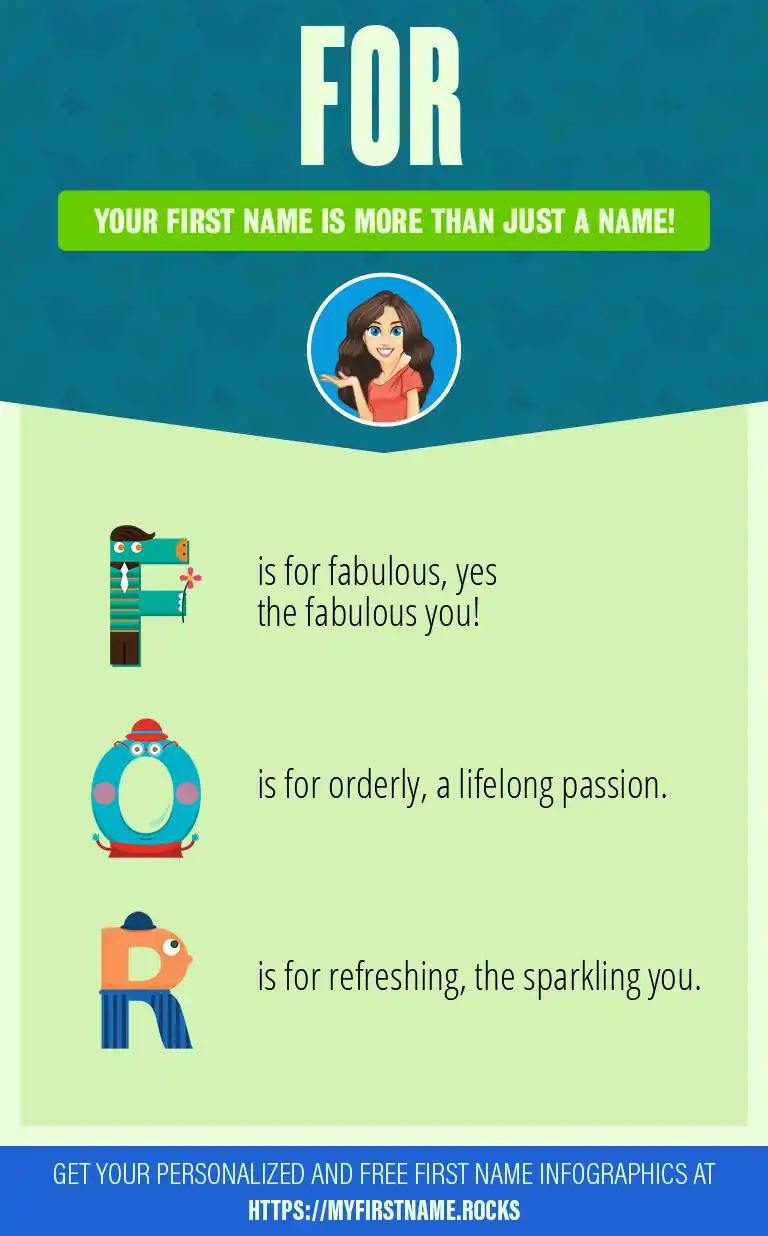 FOR

YOUR FIRST NAME IS MORE THAN JUST A NAME!

F is for fabulous, yes the fabulous you!

O is for orderly, a lifelong passion.

R is for refreshing, the sparkling you.

GET YOUR PERSONALIZED AND FREE FIRST NAME INFOGRAPHICS AT HTTPS://MYFIRSTNAME.ROCKS