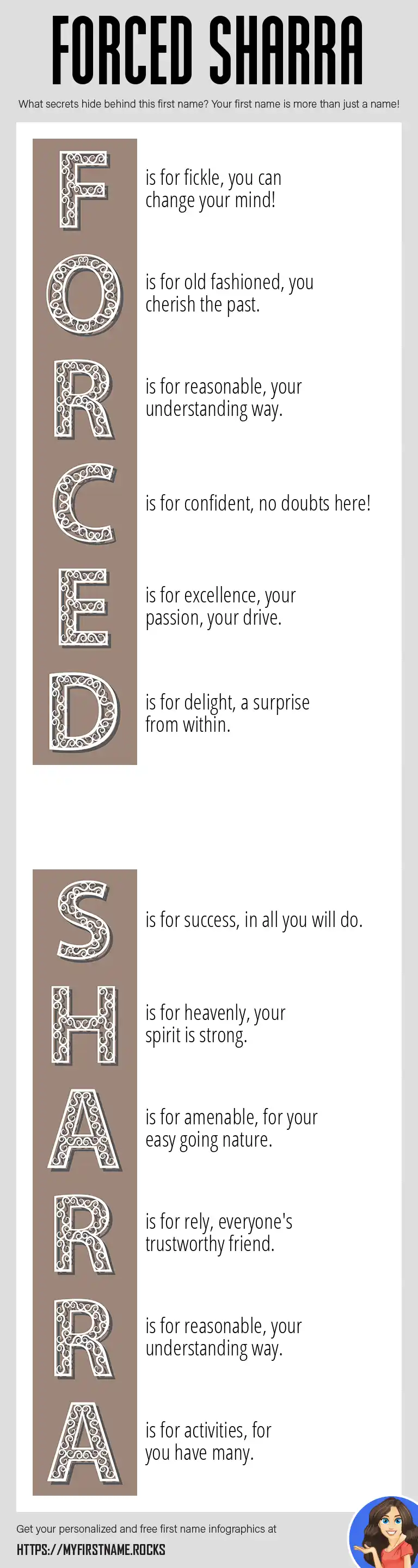 FORCED SHARRA

What secrets hide behind this first name? Your first name is more than just a name!

F is for fickle, you can change your mind!

O is for old fashioned, you cherish the past.

R is for reasonable, your understanding way.

C is for confident, no doubts here!

E is for excellence, your passion, your drive.

D is for delight, a surprise from within.

S is for success, in all you will do.

H is for heavenly, your spirit is strong.

A is for amenable, for your easy going nature.

R is for rely, everyone's trustworthy friend.

R is for reasonable, your understanding way.

A is for activities, for you have many.

Get your personalized and free first name infographics at

HTTPS://MYFIRSTNAME.ROCKS