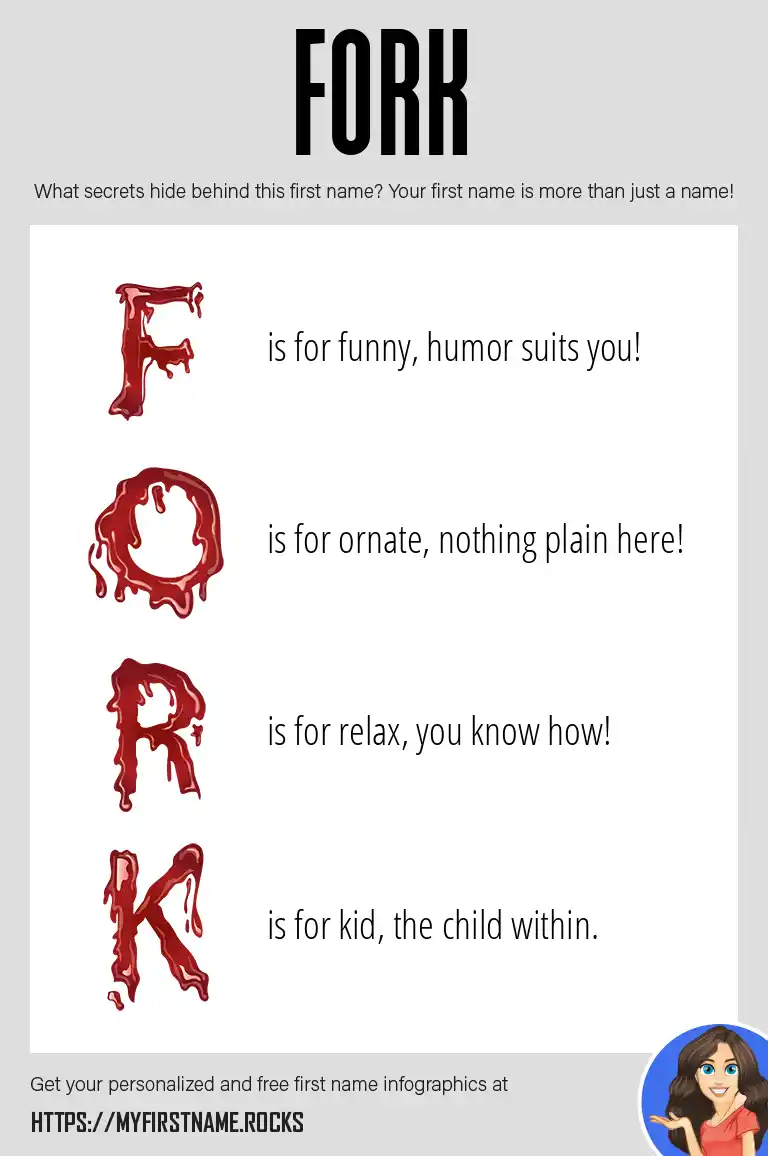 FORK

What secrets hide behind this first name? Your first name is more than just a name!

F is for funny, humor suits you!

O is for ornate, nothing plain here!

R is for relax, you know how!

K is for kid, the child within.

Get your personalized and free first name infographics at

HTTPS://MYFIRSTNAME.ROCKS