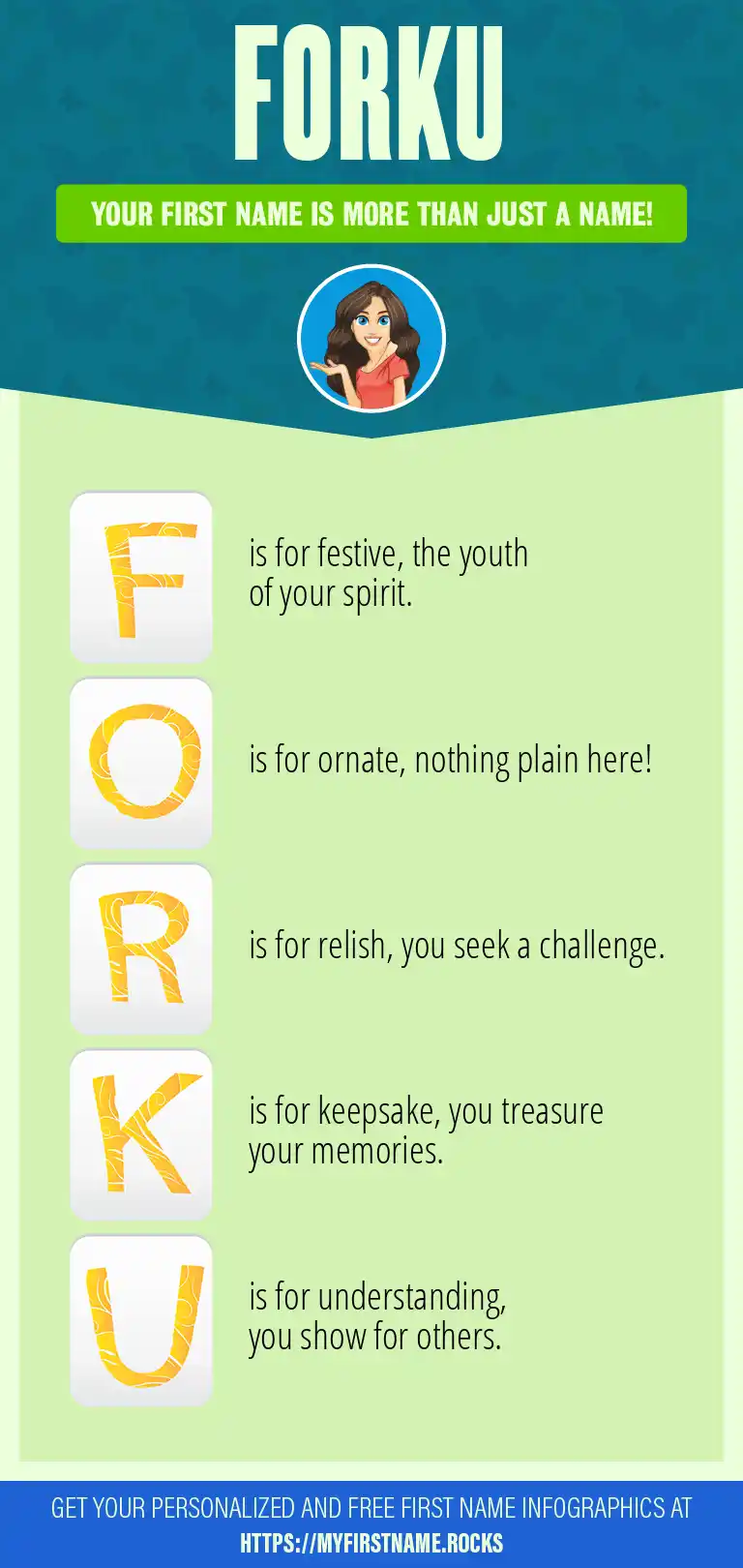 FORKU

YOUR FIRST NAME IS MORE THAN JUST A NAME!

F is for festive, the youth of your spirit.

O is for ornate, nothing plain here!

R is for relish, you seek a challenge.

K is for keepsake, you treasure your memories.

U is for understanding, you show for others.

GET YOUR PERSONALIZED AND FREE FIRST NAME INFOGRAPHICS AT HTTPS://MYFIRSTNAME.ROCKS