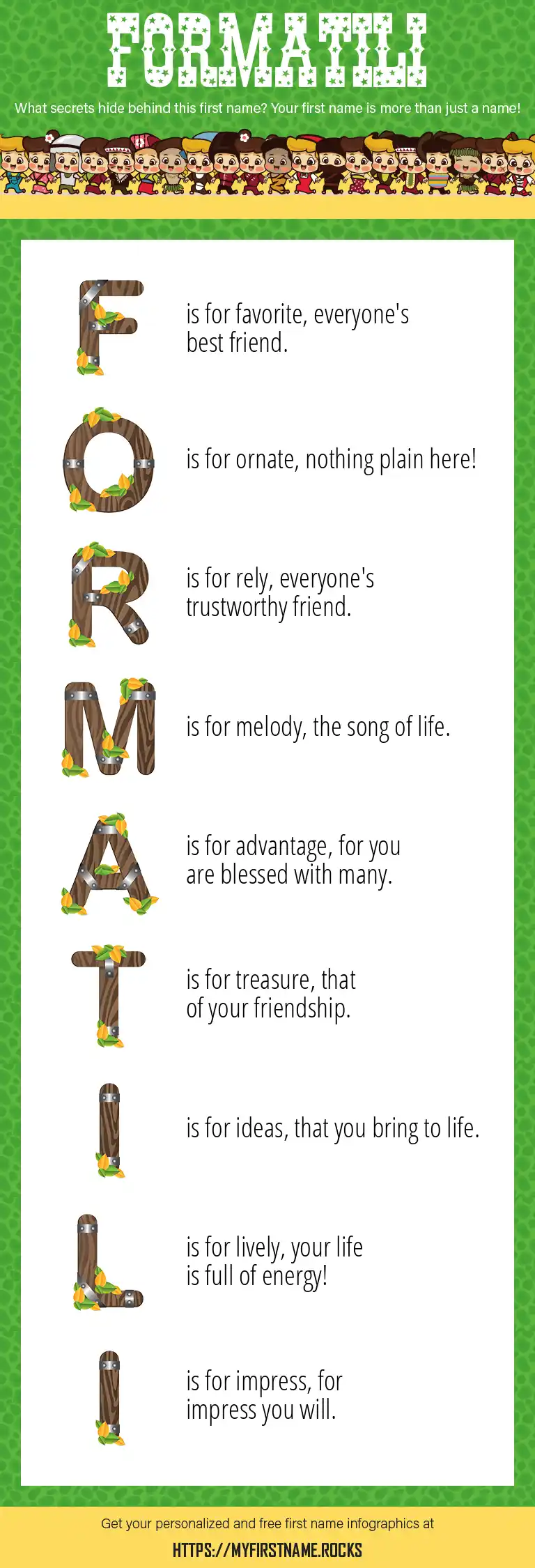 FORMATILI

What secrets hide behind this first name? Your first name is more than just a name!

F is for favorite, everyone's best friend.

O is for ornate, nothing plain here!

R is for rely, everyone's trustworthy friend.

M is for melody, the song of life.

A is for advantage, for you are blessed with many.

T is for treasure, that of your friendship.

I is for ideas, that you bring to life.

L is for lively, your life is full of energy!

I is for impress, for impress you will.

Get your personalized and free first name infographics at

HTTPS://MYFIRSTNAME.ROCKS