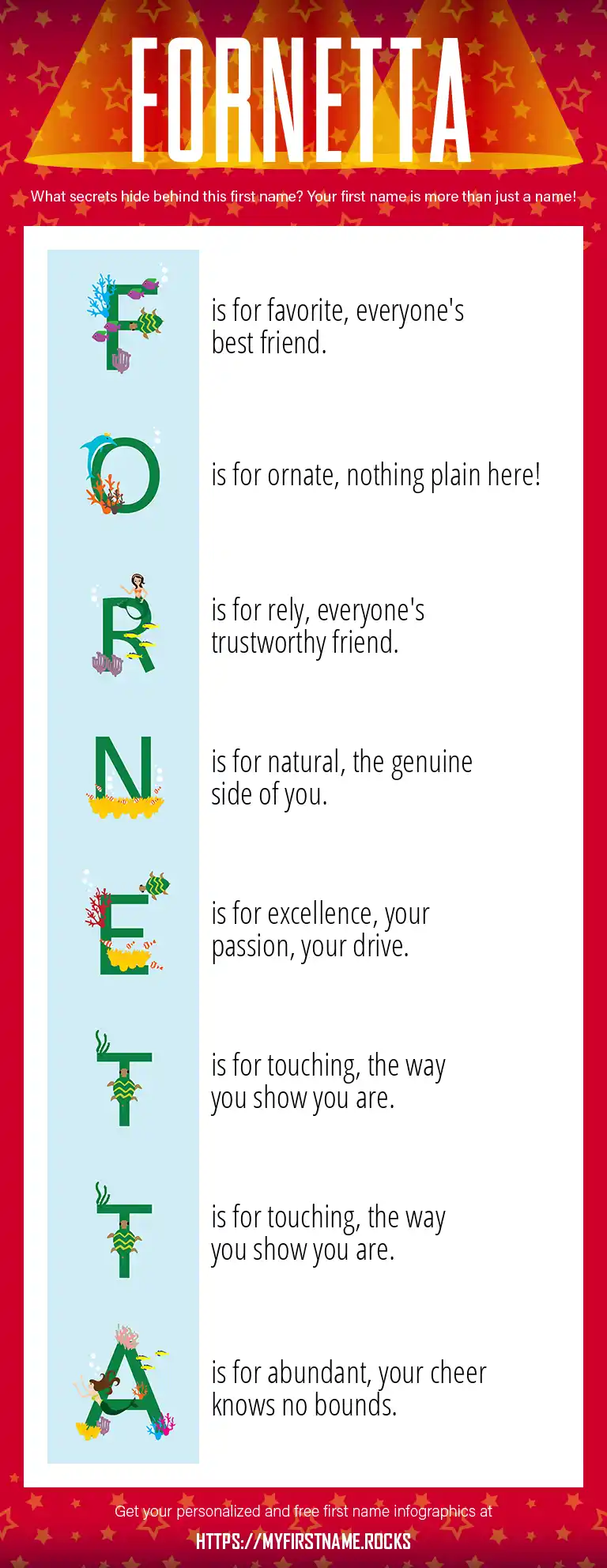 FORNETTA

What secrets hide behind this first name? Your first name is more than just a name!

F is for favorite, everyone's best friend.

O is for ornate, nothing plain here!

R is for rely, everyone's trustworthy friend.

N is for natural, the genuine side of you.

E is for excellence, your passion, your drive.

T is for touching, the way you show you are.

T is for touching, the way you show you are.

A is for abundant, your cheer knows no bounds.

Get your personalized and free first name infographics at

HTTPS://MYFIRSTNAME.ROCKS