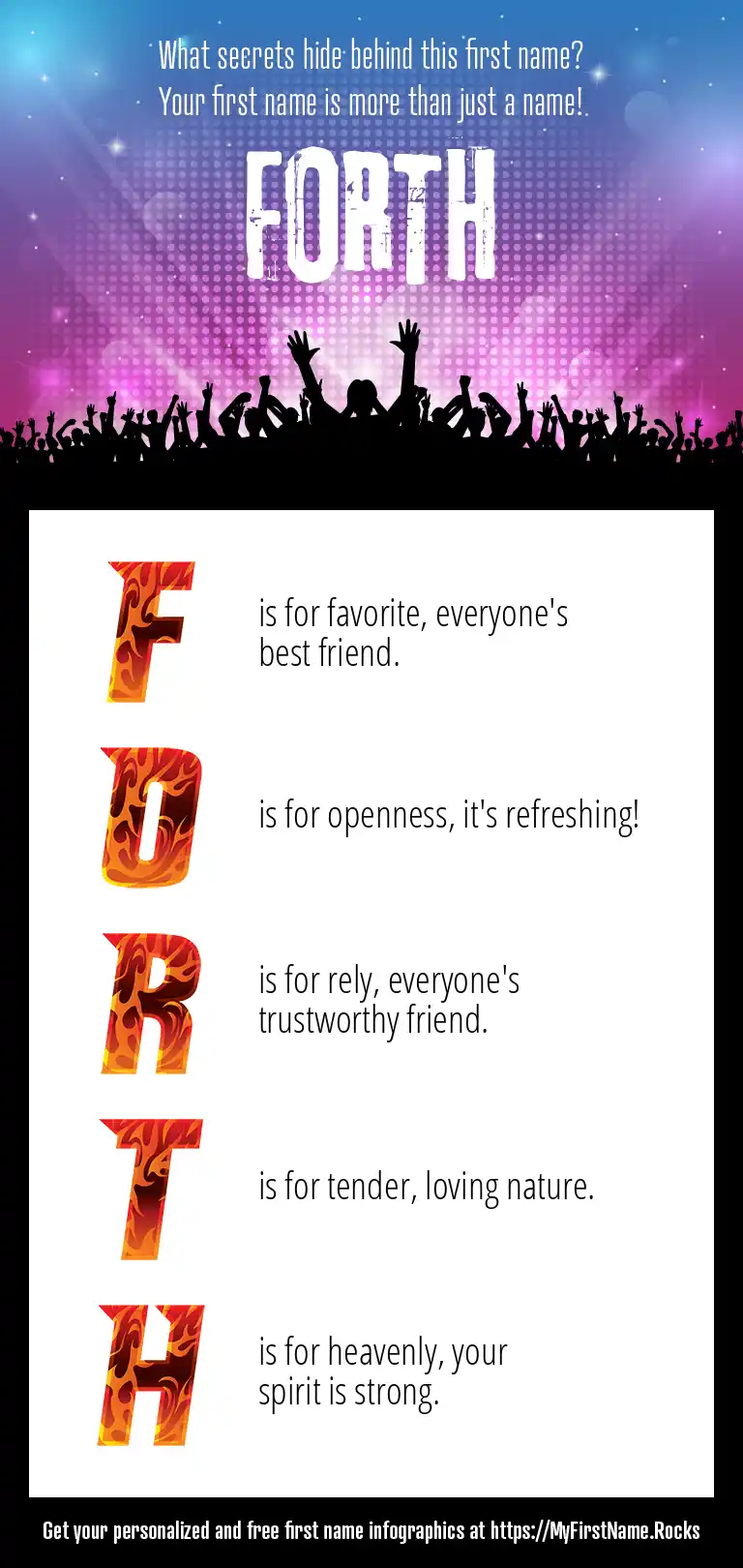 What secrets hide behind this first name?
Your first name is more than just a name!

FORTH

F is for favorite, everyone's best friend.

O is for openness, it's refreshing!

R is for rely, everyone's trustworthy friend.

T is for tender, loving nature.

H is for heavenly, your spirit is strong.

Get your personalized and free first name infographics at https://MyFirstName.Rocks