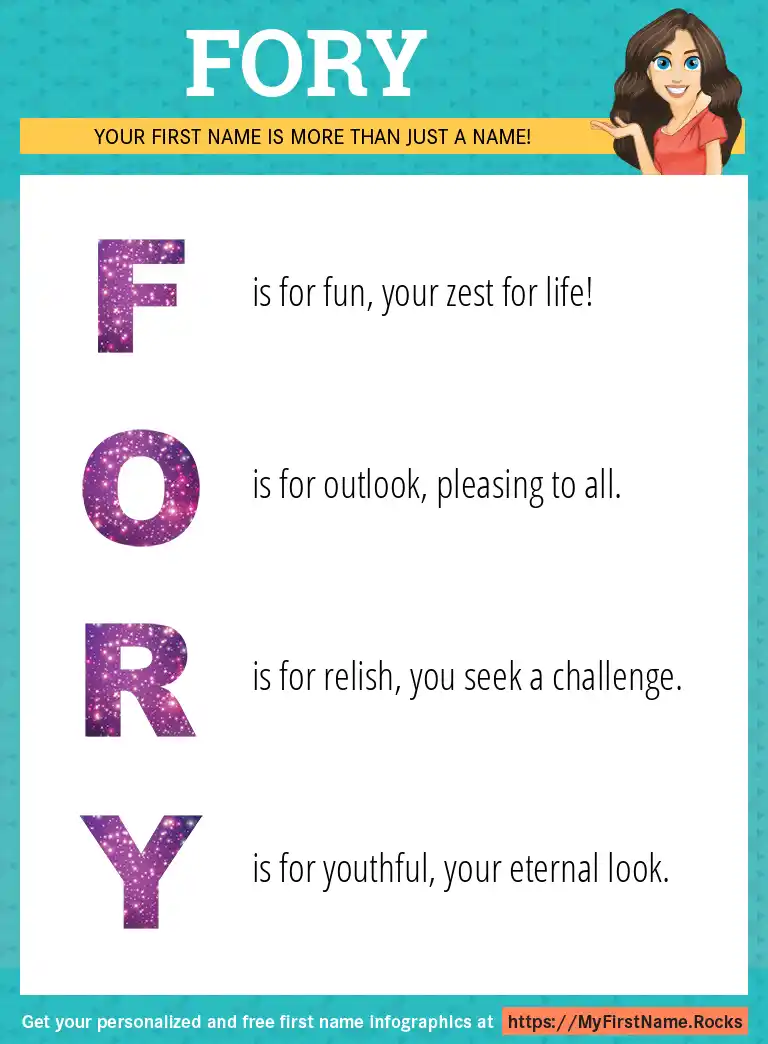 FORY

YOUR FIRST NAME IS MORE THAN JUST A NAME!

F is for fun, your zest for life!

O is for outlook, pleasing to all.

R is for relish, you seek a challenge.

Y is for youthful, your eternal look.

Get your personalized and free first name infographics at https://MyFirstName.Rocks