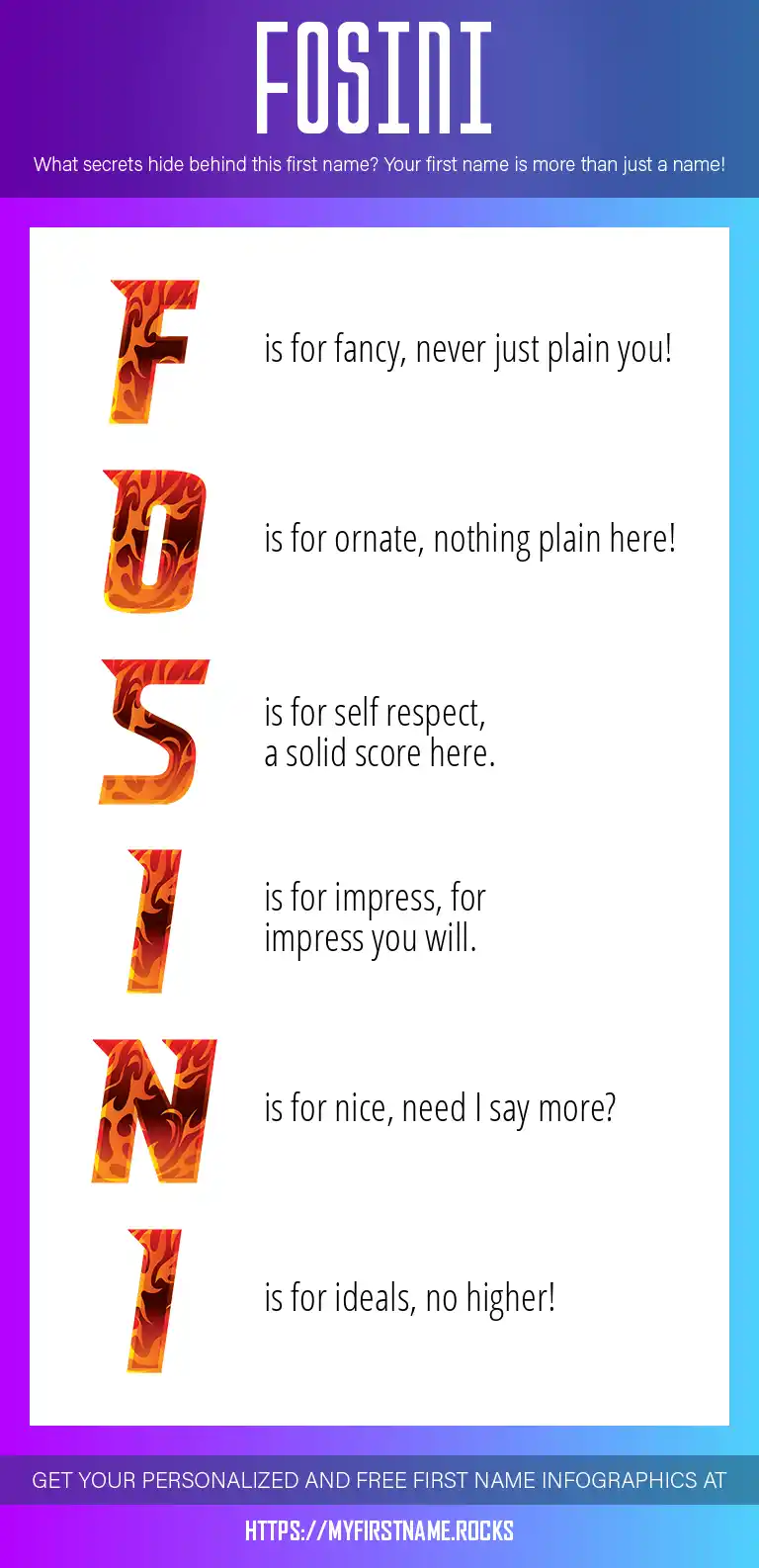 FOSINI

What secrets hide behind this first name? Your first name is more than just a name!

F is for fancy, never just plain you!

O is for ornate, nothing plain here!

S is for self respect, a solid score here.

I is for impress, for impress you will.

N is for nice, need I say more?

I is for ideals, no higher!

GET YOUR PERSONALIZED AND FREE FIRST NAME INFOGRAPHICS AT

HTTPS://MYFIRSTNAME.ROCKS