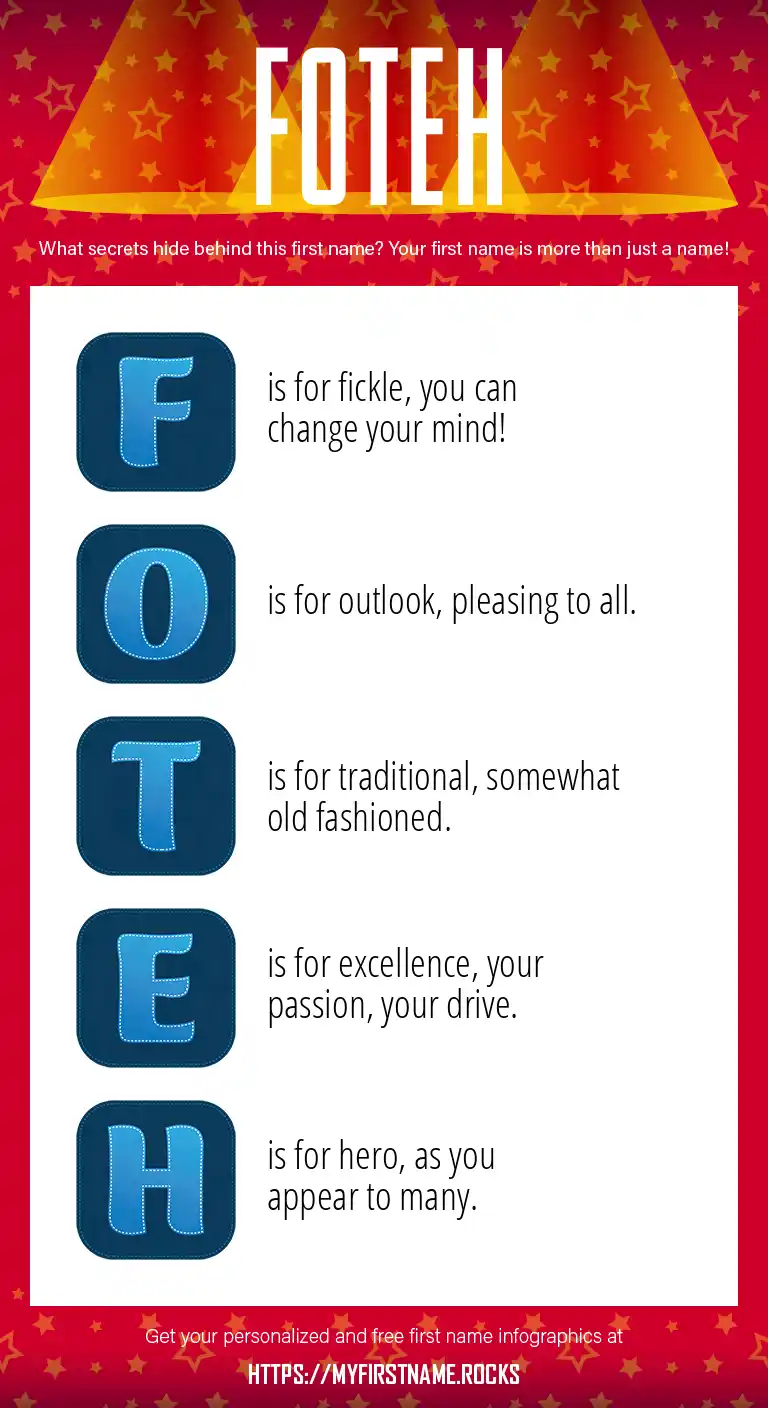 FOTEH

What secrets hide behind this first name? Your first name is more than just a name!

F is for fickle, you can change your mind!

O is for outlook, pleasing to all.

T is for traditional, somewhat old fashioned.

E is for excellence, your passion, your drive.

H is for hero, as you appear to many.

Get your personalized and free first name infographics at

HTTPS://MYFIRSTNAME.ROCKS