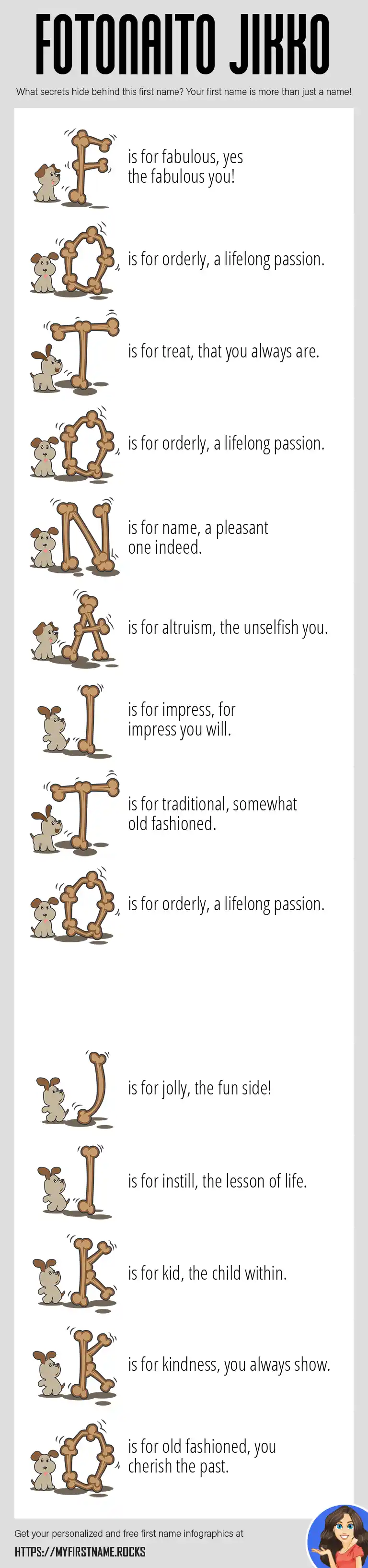 FOTONAITO JIKKO

What secrets hide behind this first name? Your first name is more than just a name!

F is for fabulous, yes the fabulous you!

O is for orderly, a lifelong passion.

T is for treat, that you always are.

O is for orderly, a lifelong passion.

N is for name, a pleasant one indeed.

A is for altruism, the unselfish you.

I is for impress, for impress you will.

T is for traditional, somewhat old fashioned.

O is for orderly, a lifelong passion.

J is for jolly, the fun side!

I is for instill, the lesson of life.

K is for kid, the child within.

K is for kindness, you always show.

O is for old fashioned, you cherish the past.

Get your personalized and free first name infographics at

HTTPS://MYFIRSTNAME.ROCKS