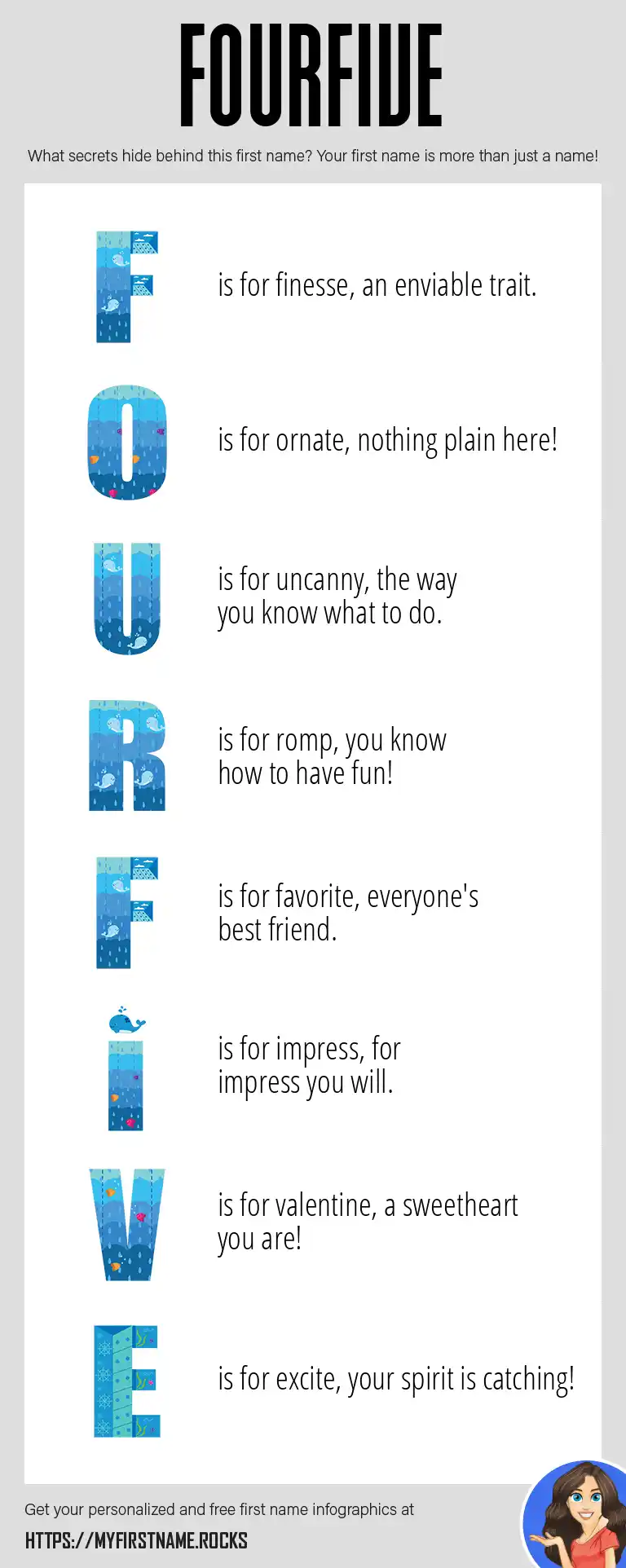 FOURFIVE

What secrets hide behind this first name? Your first name is more than just a name!

F is for finesse, an enviable trait.

O is for ornate, nothing plain here!

U is for uncanny, the way you know what to do.

R is for romp, you know how to have fun!

F is for favorite, everyone's best friend.

I is for impress, for impress you will.

V is for valentine, a sweetheart you are!

E is for excite, your spirit is catching!

Get your personalized and free first name infographics at

HTTPS://MYFIRSTNAME.ROCKS