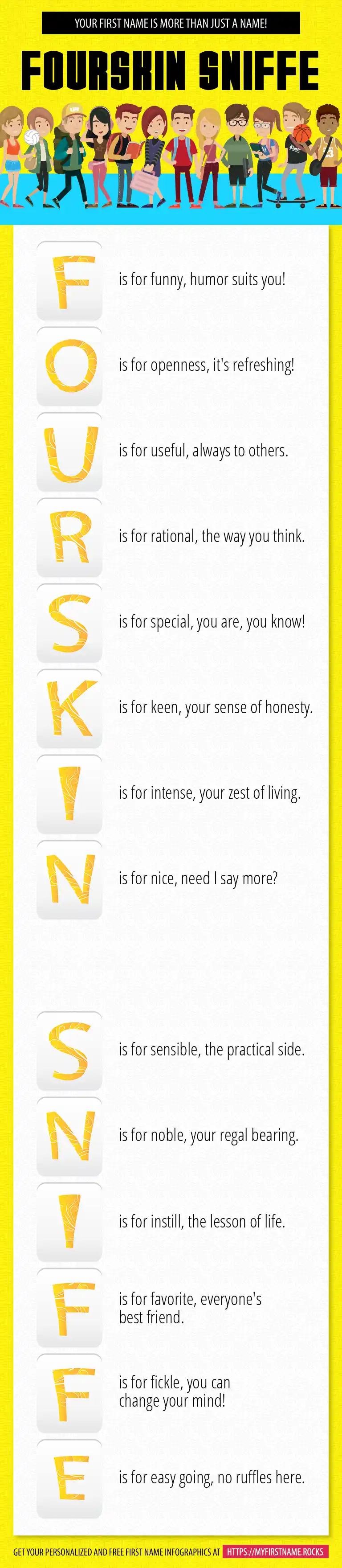 YOUR FIRST NAME IS MORE THAN JUST A NAME!

FOURSKIN SNIFFE

F is for funny, humor suits you!

O is for openness, it's refreshing!

U is for useful, always to others.

R is for rational, the way you think.

S is for special, you are, you know!

K is for keen, your sense of honesty.

I is for intense, your zest of living.

N is for nice, need I say more?

S is for sensible, the practical side.

N is for noble, your regal bearing.

I is for instill, the lesson of life.

F is for favorite, everyone's best friend.

F is for fickle, you can change your mind!

E is for easy going, no ruffles here.

GET YOUR PERSONALIZED AND FREE FIRST NAME INFOGRAPHICS AT HTTPS://MYFIRSTNAME.ROCKS