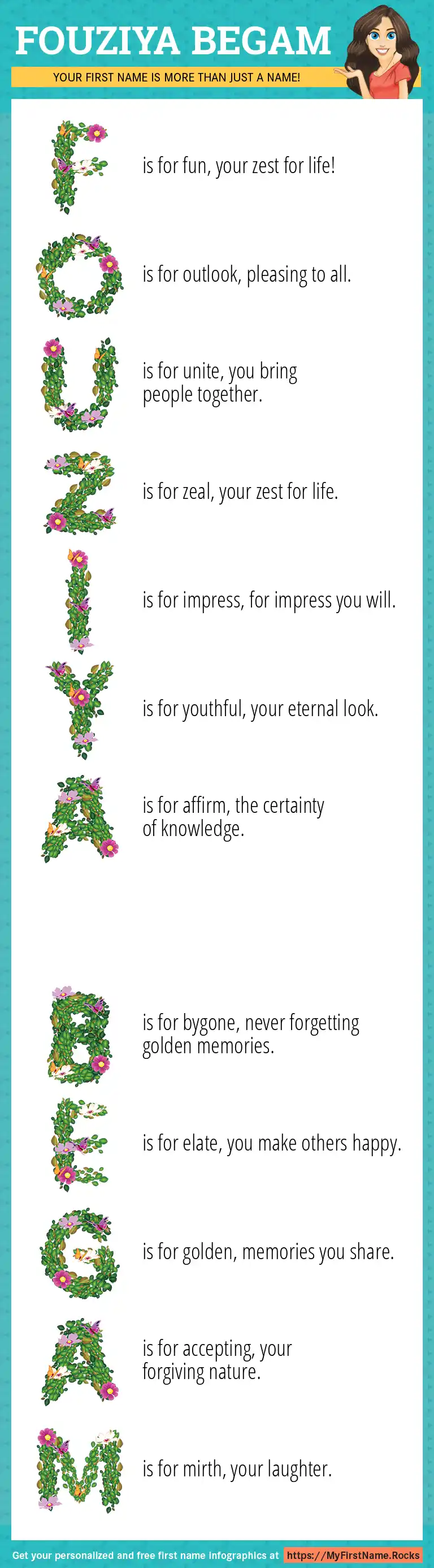 FOUZIYA BEGAM

YOUR FIRST NAME IS MORE THAN JUST A NAME!

F is for fun, your zest for life!

O is for outlook, pleasing to all.

U is for unite, you bring people together.

Z is for zeal, your zest for life.

I is for impress, for impress you will.

Y is for youthful, your eternal look.

A is for affirm, the certainty of knowledge.

B is for bygone, never forgetting golden memories.

E is for elate, you make others happy.

G is for golden, memories you share.

A is for accepting, your forgiving nature.

M is for mirth, your laughter.

Get your personalized and free first name infographics at https://MyFirstName.Rocks