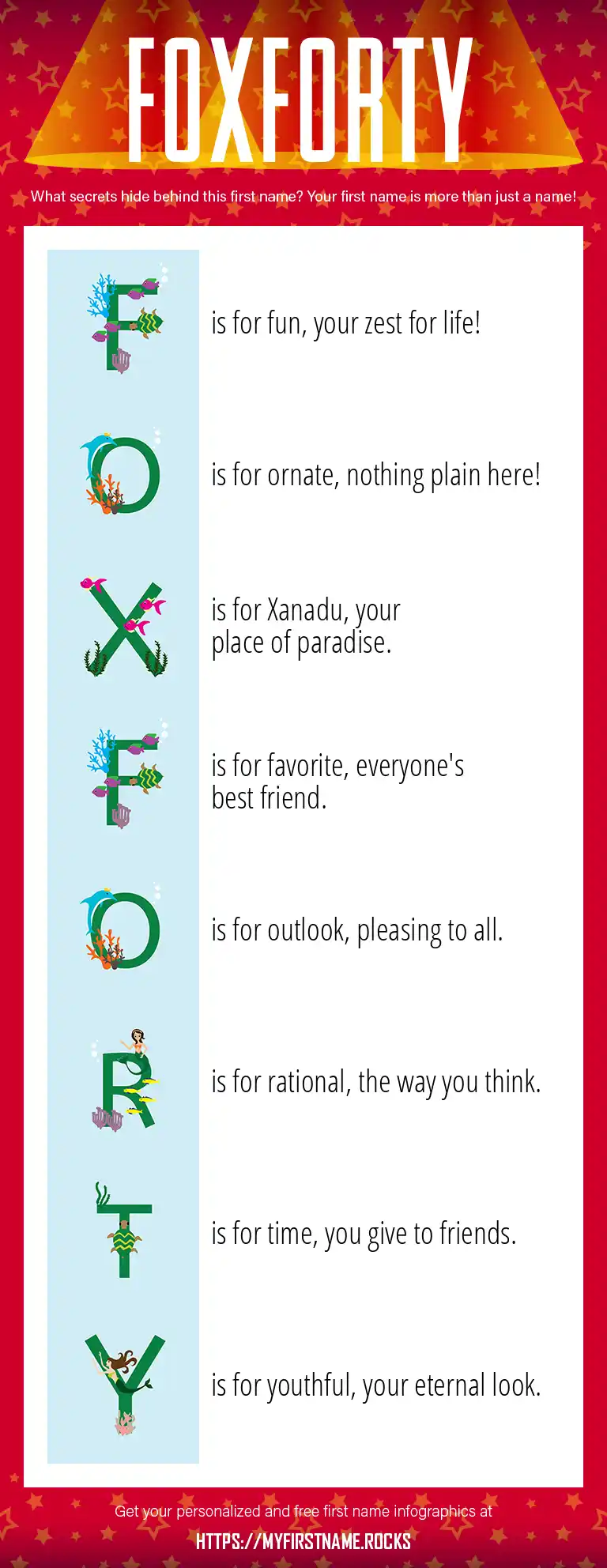 FOXFORTY

What secrets hide behind this first name? Your first name is more than just a name!

F is for fun, your zest for life!

O is for ornate, nothing plain here!

X is for Xanadu, your place of paradise.

F is for favorite, everyone's best friend.

O is for outlook, pleasing to all.

R is for rational, the way you think.

T is for time, you give to friends.

Y is for youthful, your eternal look.

Get your personalized and free first name infographics at

HTTPS://MYFIRSTNAME.ROCKS