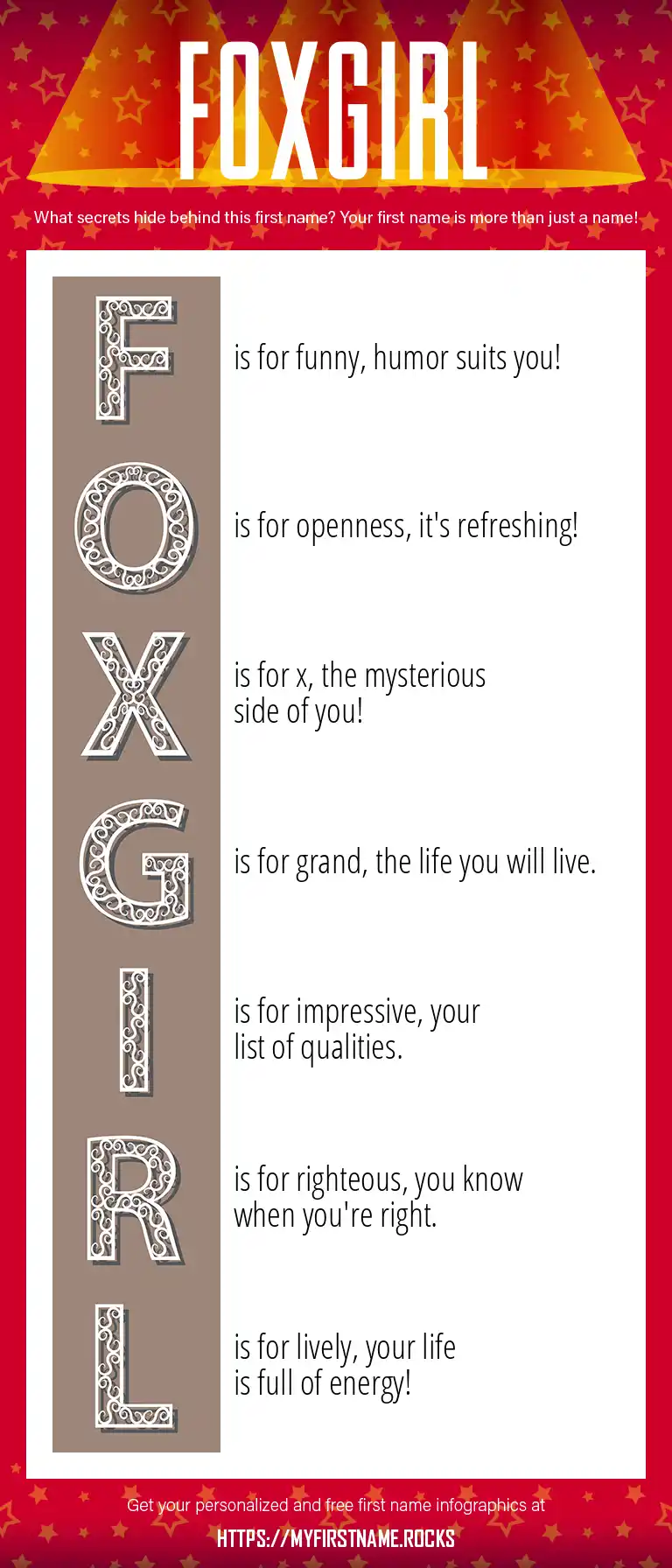 FOXGIRL

What secrets hide behind this first name? Your first name is more than just a name!

F is for funny, humor suits you!

O is for openness, it's refreshing!

X is for x, the mysterious side of you!

G is for grand, the life you will live.

I is for impressive, your list of qualities.

R is for righteous, you know when you're right.

L is for lively, your life is full of energy!

Get your personalized and free first name infographics at

HTTPS://MYFIRSTNAME.ROCKS