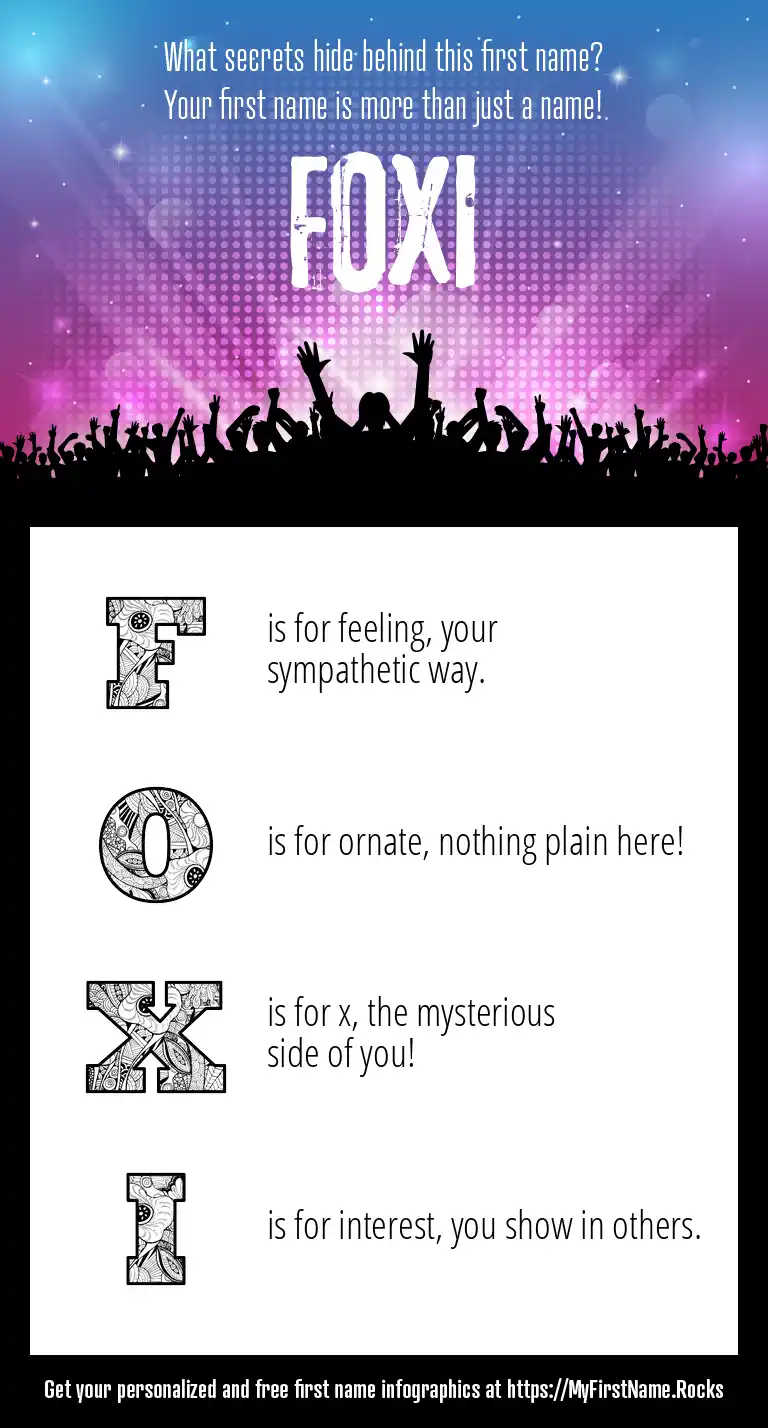 What secrets hide behind this first name?
Your first name is more than just a name!

FOXI

F

is for feeling, your sympathetic way.

O

is for ornate, nothing plain here!

X

is for x, the mysterious side of you!

I

is for interest, you show in others.

Get your personalized and free first name infographics at https://MyFirstName.Rocks