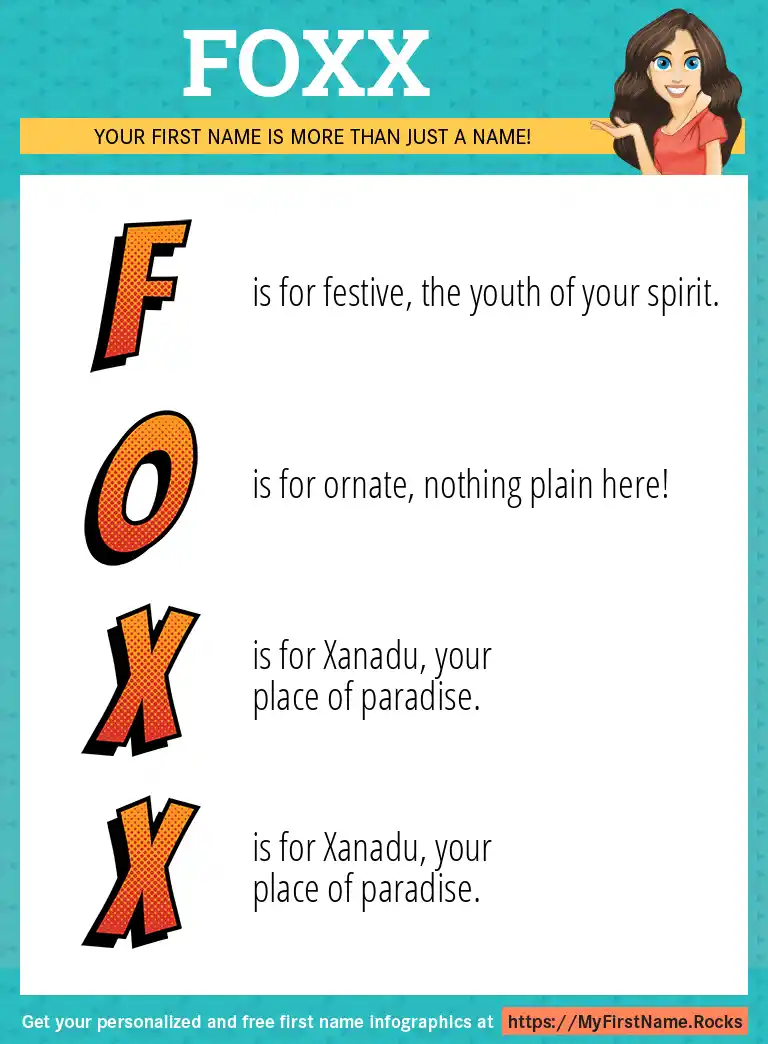 FOXX

YOUR FIRST NAME IS MORE THAN JUST A NAME!

F is for festive, the youth of your spirit.

O is for ornate, nothing plain here!

X is for Xanadu, your place of paradise.

X is for Xanadu, your place of paradise.

Get your personalized and free first name infographics at https://MyFirstName.Rocks