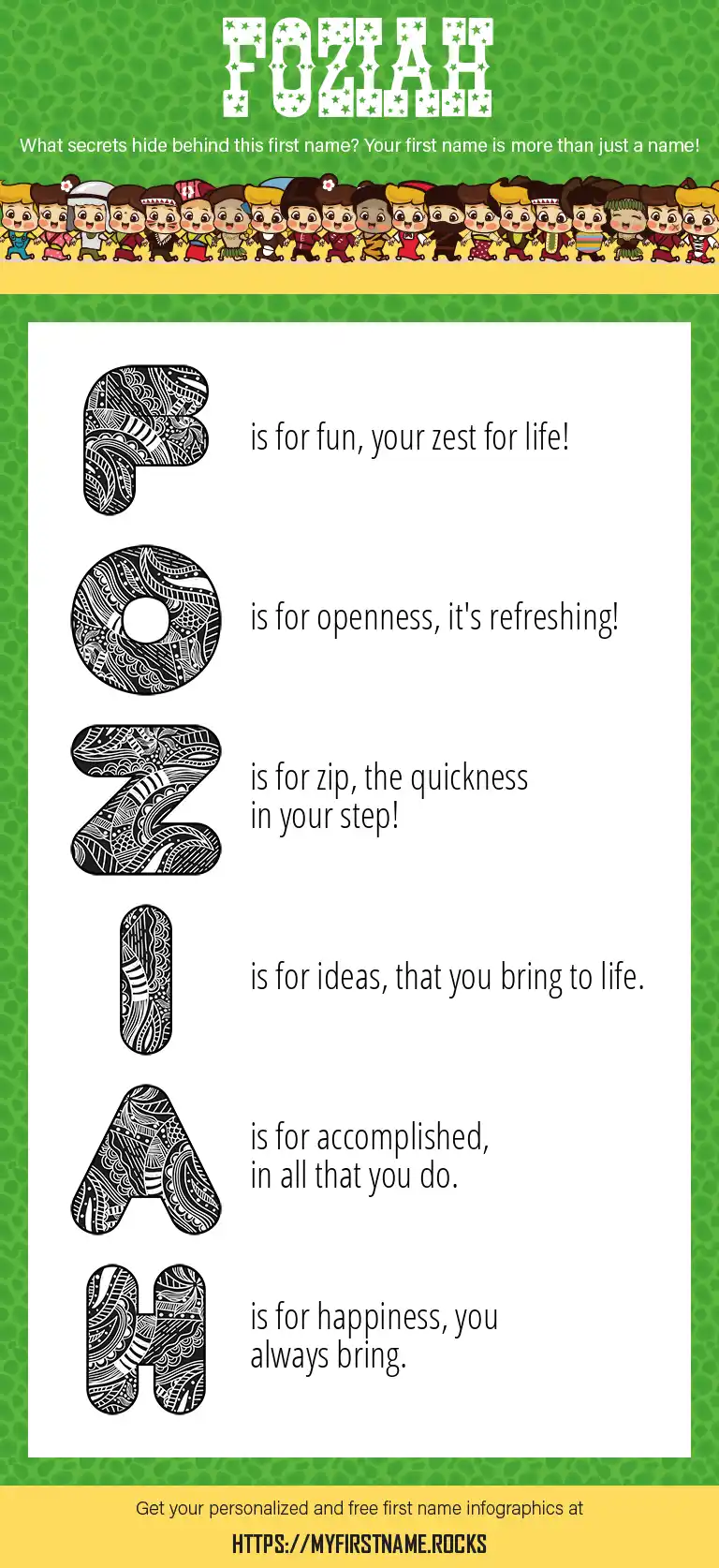 FOZIAH

What secrets hide behind this first name? Your first name is more than just a name!

F is for fun, your zest for life!

O is for openness, it's refreshing!

Z is for zip, the quickness in your step!

I is for ideas, that you bring to life.

A is for accomplished, in all that you do.

H is for happiness, you always bring.

Get your personalized and free first name infographics at

HTTPS://MYFIRSTNAME.ROCKS