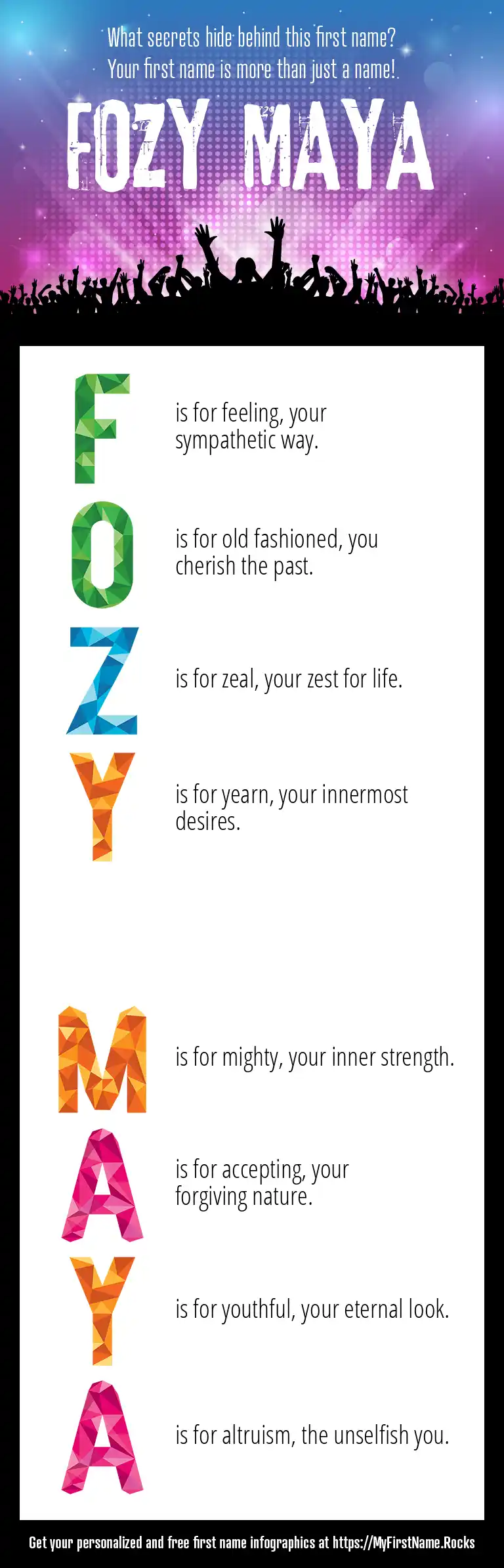 What secrets hide behind this first name?
Your first name is more than just a name!

FOZY MAYA

F is for feeling, your sympathetic way.

O is for old fashioned, you cherish the past.

Z is for zeal, your zest for life.

Y is for yearn, your innermost desires.

M is for mighty, your inner strength.

A is for accepting, your forgiving nature.

Y is for youthful, your eternal look.

A is for altruism, the unselfish you.

Get your personalized and free first name infographics at https://MyFirstName.Rocks