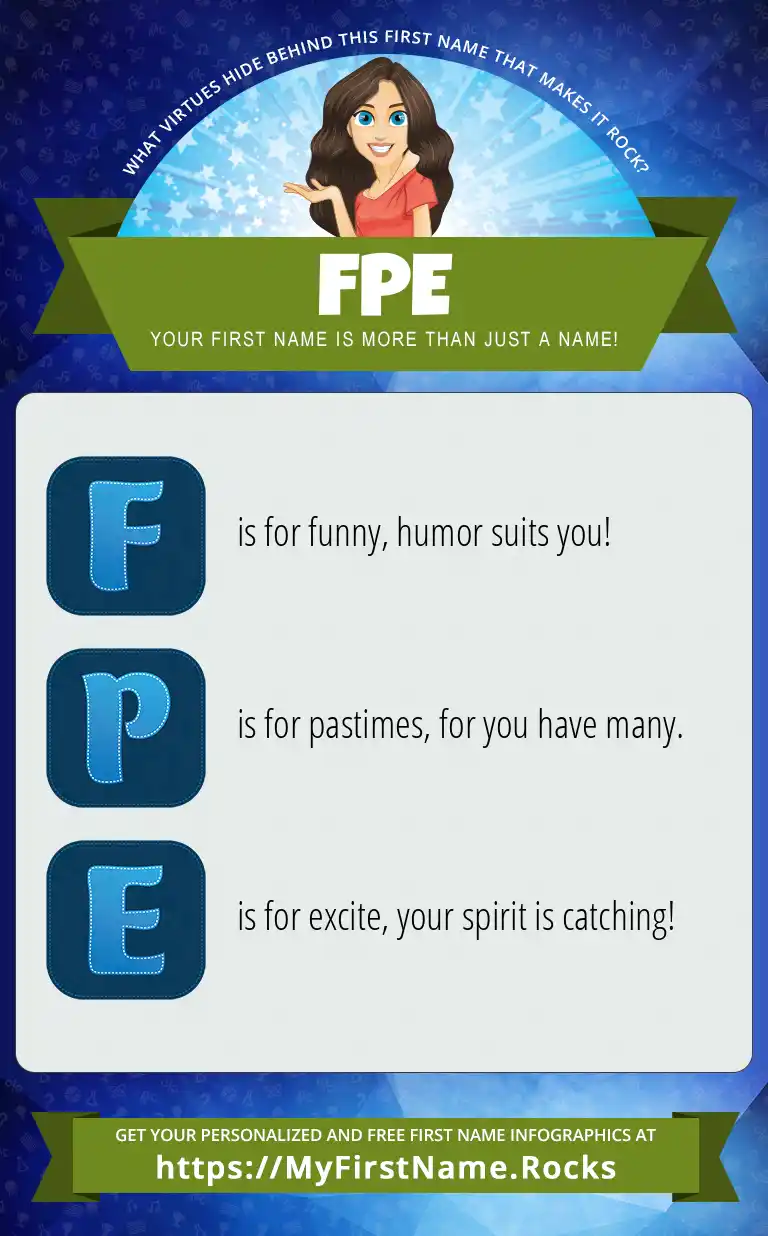 WHAT VIRTUES HIDE BEHIND THIS FIRST NAME THAT MAKES IT ROCK?

FPE

YOUR FIRST NAME IS MORE THAN JUST A NAME!

F is for funny, humor suits you!

P is for pastimes, for you have many.

E is for excite, your spirit is catching!

GET YOUR PERSONALIZED AND FREE FIRST NAME INFOGRAPHICS AT
https://MyFirstName.Rocks