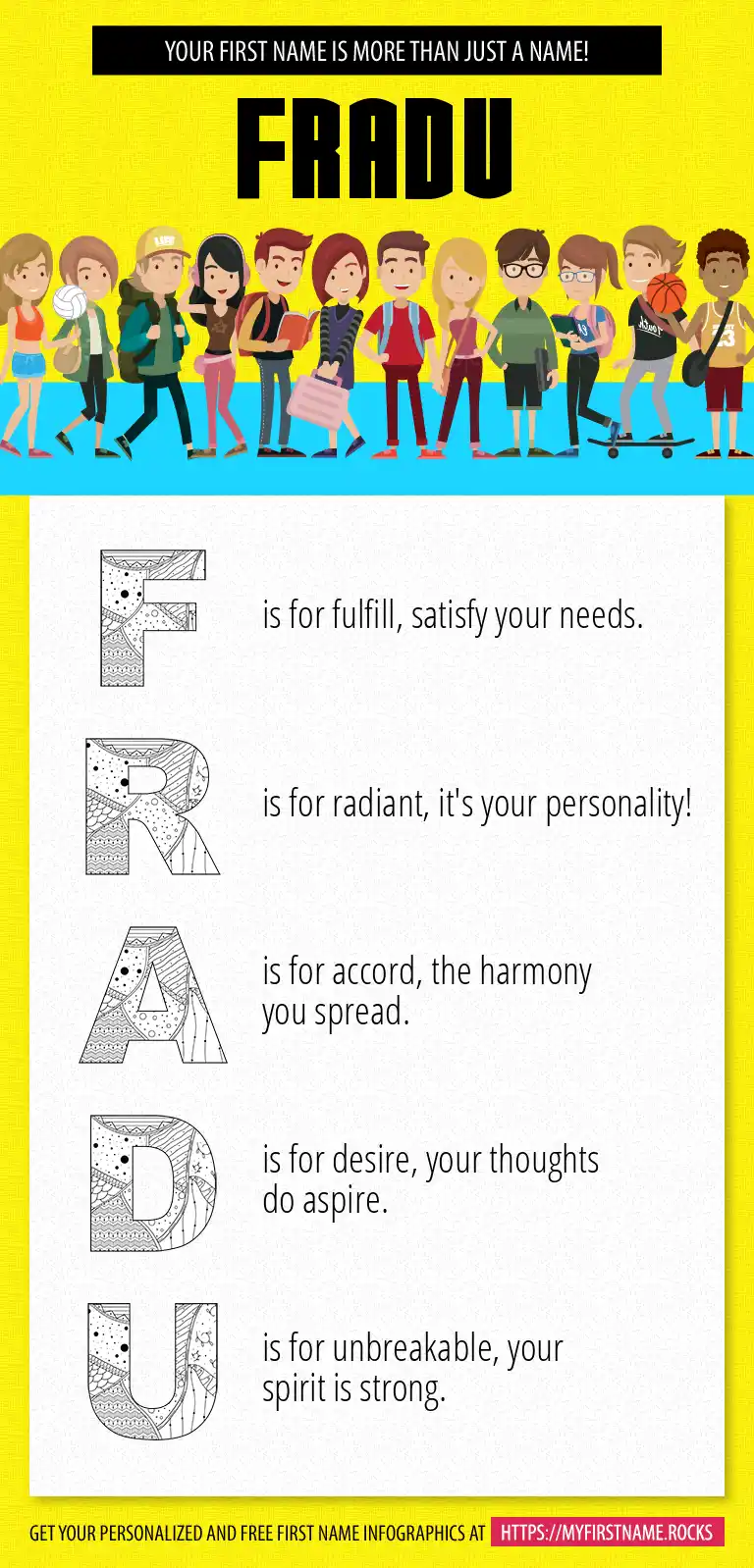 YOUR FIRST NAME IS MORE THAN JUST A NAME!

FRADU

F is for fulfill, satisfy your needs.

R is for radiant, it's your personality!

A is for accord, the harmony you spread.

D is for desire, your thoughts do aspire.

U is for unbreakable, your spirit is strong.

GET YOUR PERSONALIZED AND FREE FIRST NAME INFOGRAPHICS AT HTTPS://MYFIRSTNAME.ROCKS