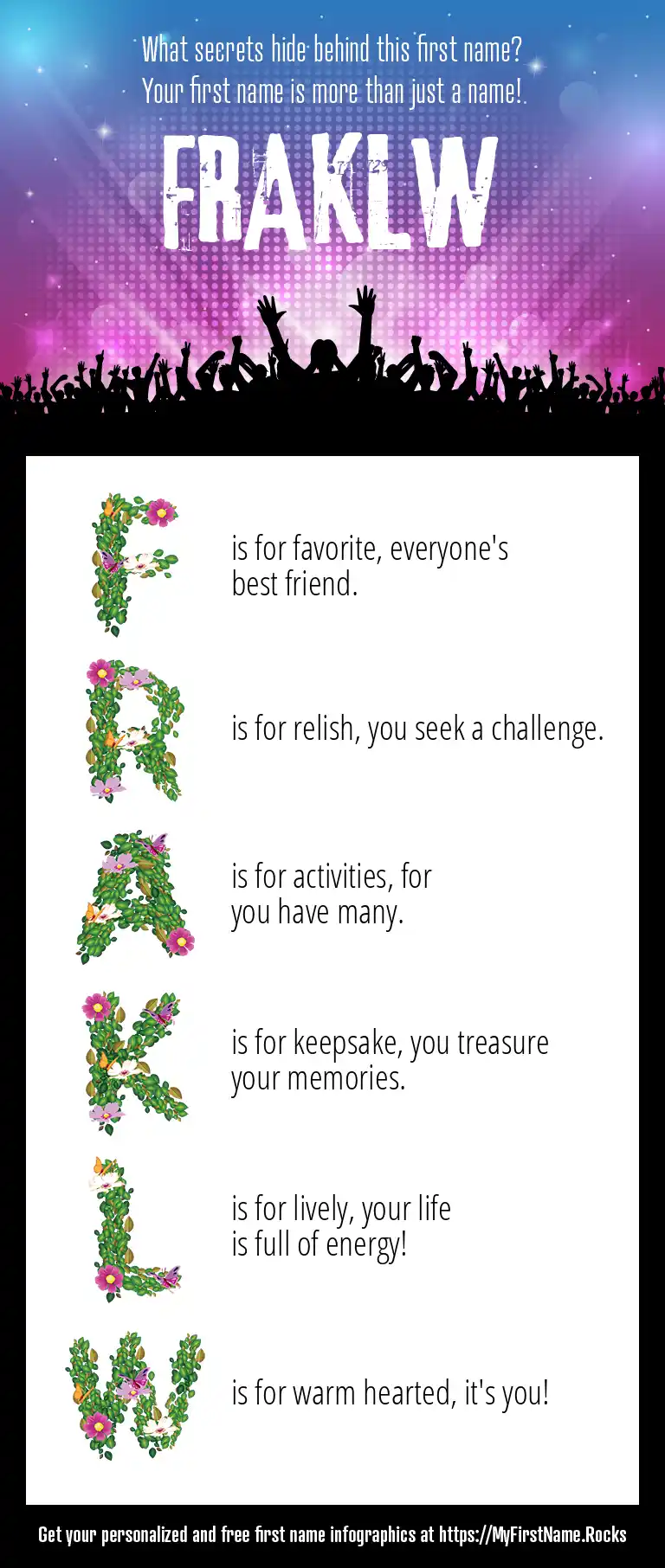 What secrets hide behind this first name?
Your first name is more than just a name!

FRAKLW

F is for favorite, everyone's best friend.

R is for relish, you seek a challenge.

A is for activities, for you have many.

K is for keepsake, you treasure your memories.

L is for lively, your life is full of energy!

W is for warm hearted, it's you!

Get your personalized and free first name infographics at https://MyFirstName.Rocks