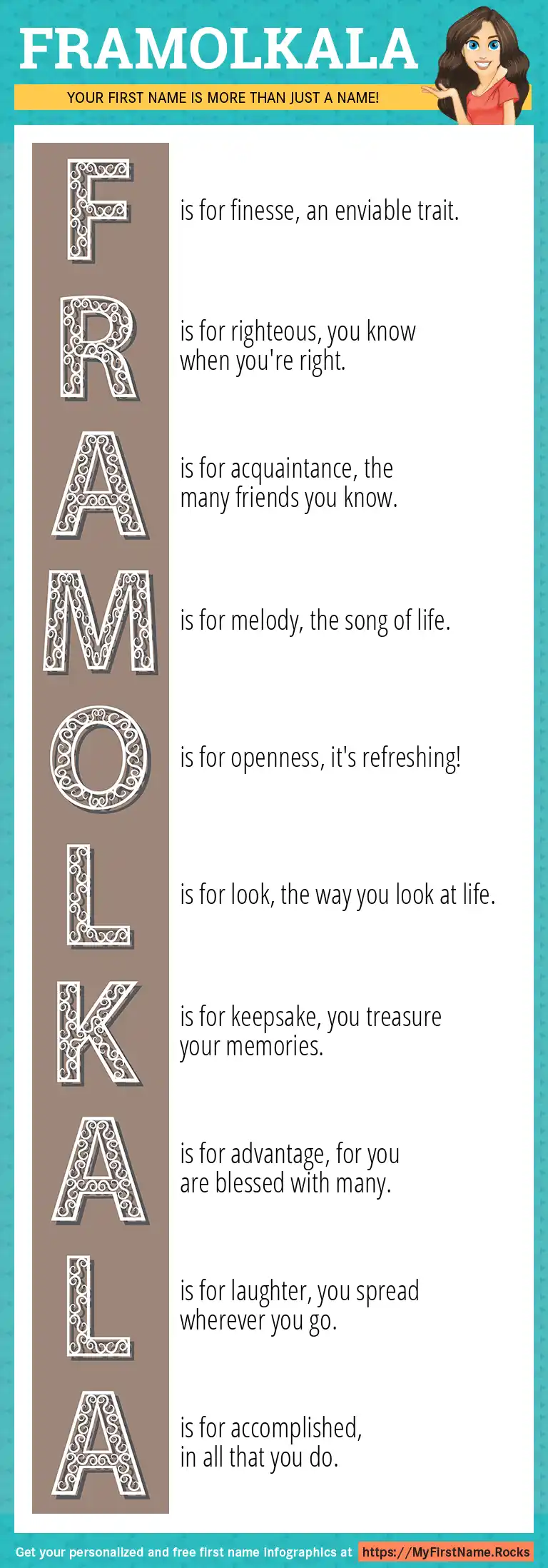 FRAMOLKALA

YOUR FIRST NAME IS MORE THAN JUST A NAME!

F is for finesse, an enviable trait.

R is for righteous, you know when you're right.

A is for acquaintance, the many friends you know.

M is for melody, the song of life.

O is for openness, it's refreshing!

L is for look, the way you look at life.

K is for keepsake, you treasure your memories.

A is for advantage, for you are blessed with many.

L is for laughter, you spread wherever you go.

A is for accomplished, in all that you do.

Get your personalized and free first name infographics at https://MyFirstName.Rocks