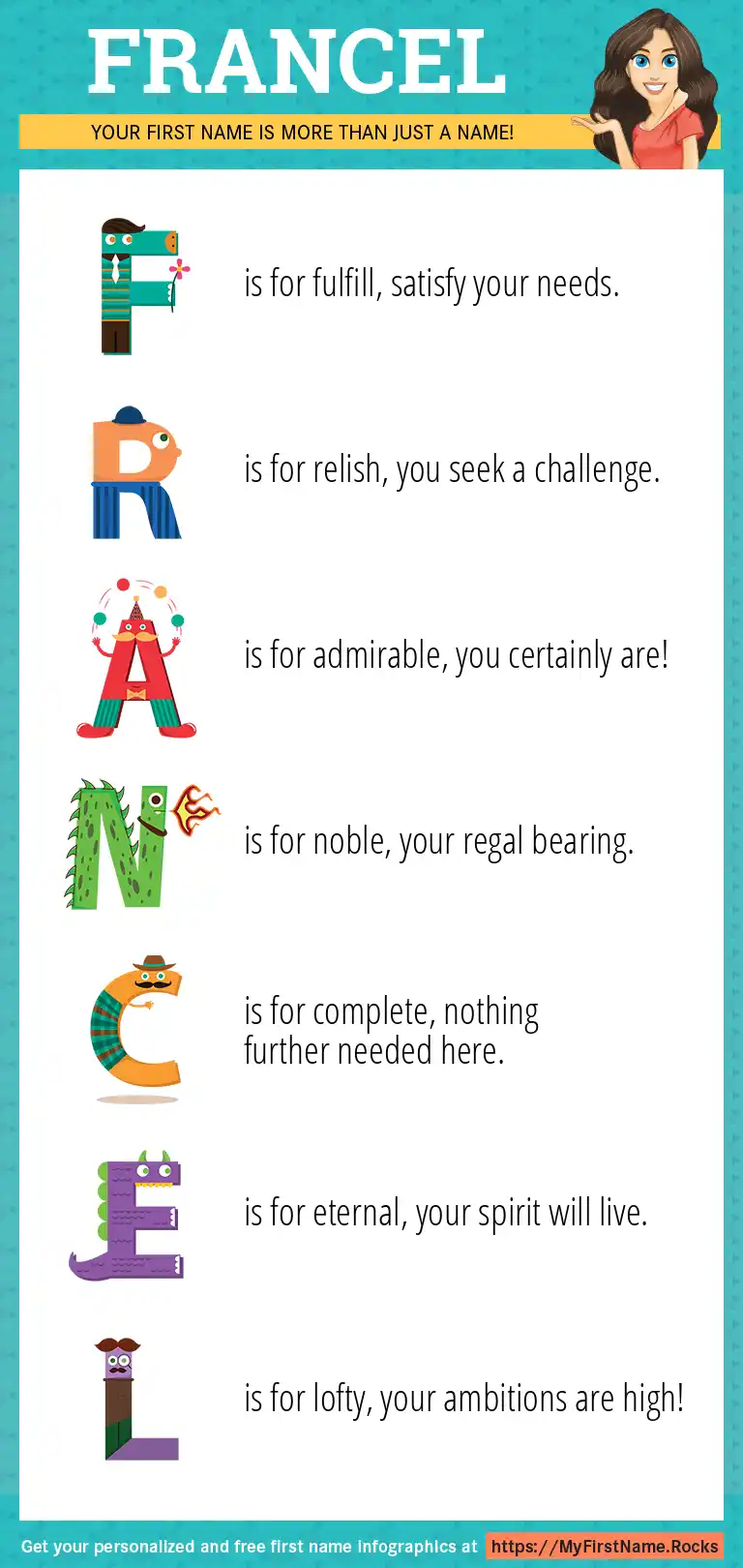 FRANCEL

YOUR FIRST NAME IS MORE THAN JUST A NAME!

F is for fulfill, satisfy your needs.

R is for relish, you seek a challenge.

A is for admirable, you certainly are!

N is for noble, your regal bearing.

C is for complete, nothing further needed here.

E is for eternal, your spirit will live.

L is for lofty, your ambitions are high!

Get your personalized and free first name infographics at https://MyFirstName.Rocks