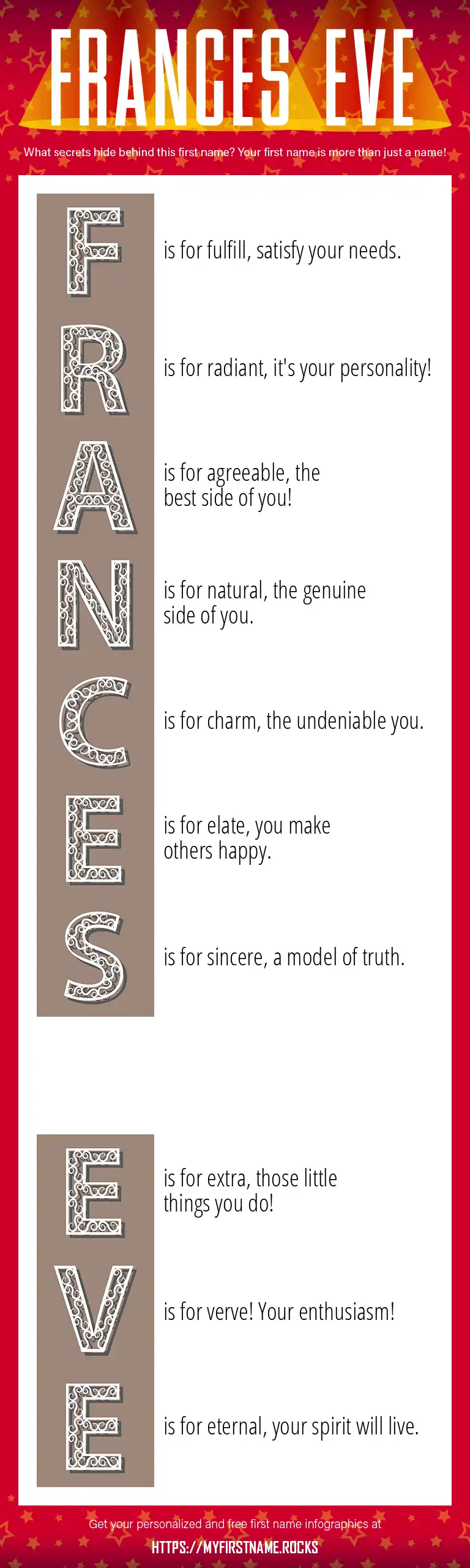 FRANCES EVE

What secrets hide behind this first name? Your first name is more than just a name!

F is for fulfill, satisfy your needs.

R is for radiant, it's your personality!

A is for agreeable, the best side of you!

N is for natural, the genuine side of you.

C is for charm, the undeniable you.

E is for elate, you make others happy.

S is for sincere, a model of truth.

E is for extra, those little things you do!

V is for verve! Your enthusiasm!

E is for eternal, your spirit will live.

Get your personalized and free first name infographics at

HTTPS://MYFIRSTNAME.ROCKS