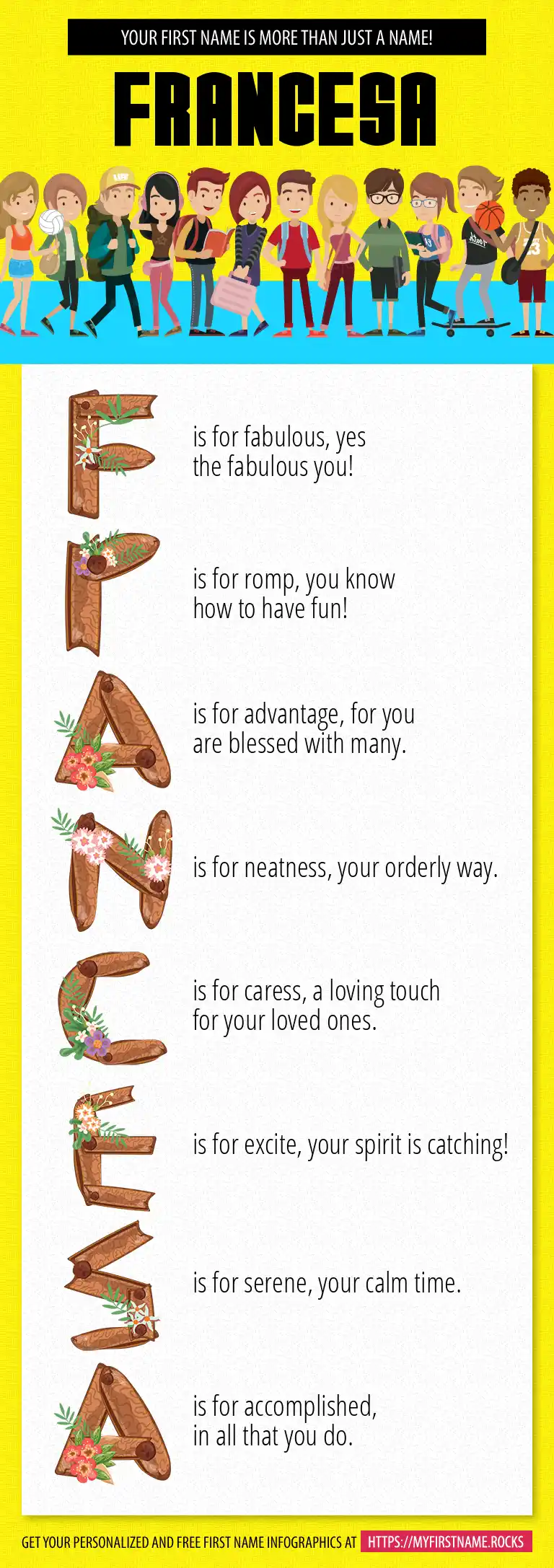 YOUR FIRST NAME IS MORE THAN JUST A NAME!

FRANCESA

F is for fabulous, yes the fabulous you!

R is for romp, you know how to have fun!

A is for advantage, for you are blessed with many.

N is for neatness, your orderly way.

C is for caress, a loving touch for your loved ones.

E is for excite, your spirit is catching!

S is for serene, your calm time.

A is for accomplished, in all that you do.

GET YOUR PERSONALIZED AND FREE FIRST NAME INFOGRAPHICS AT HTTPS://MYFIRSTNAME.ROCKS